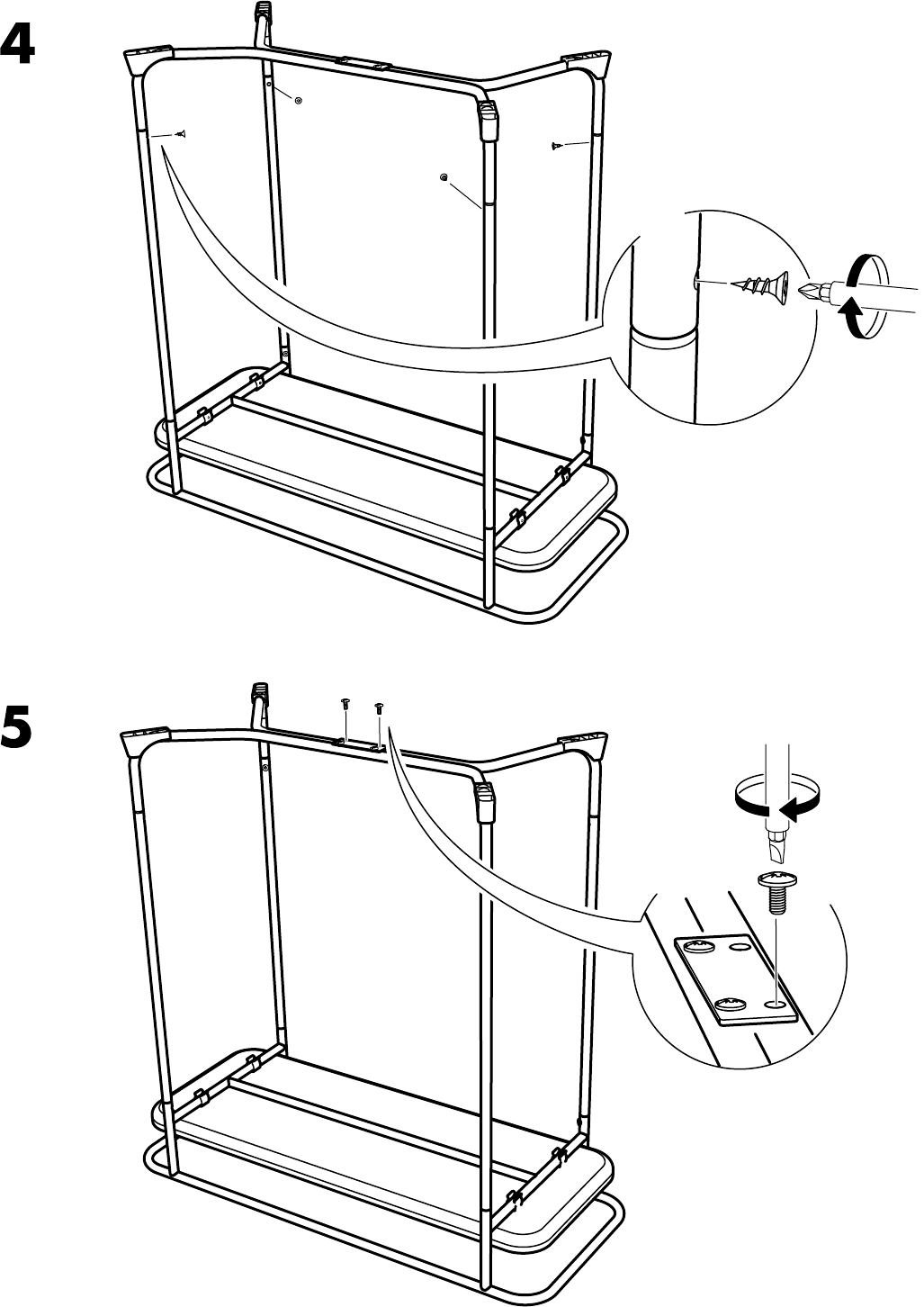 4

5