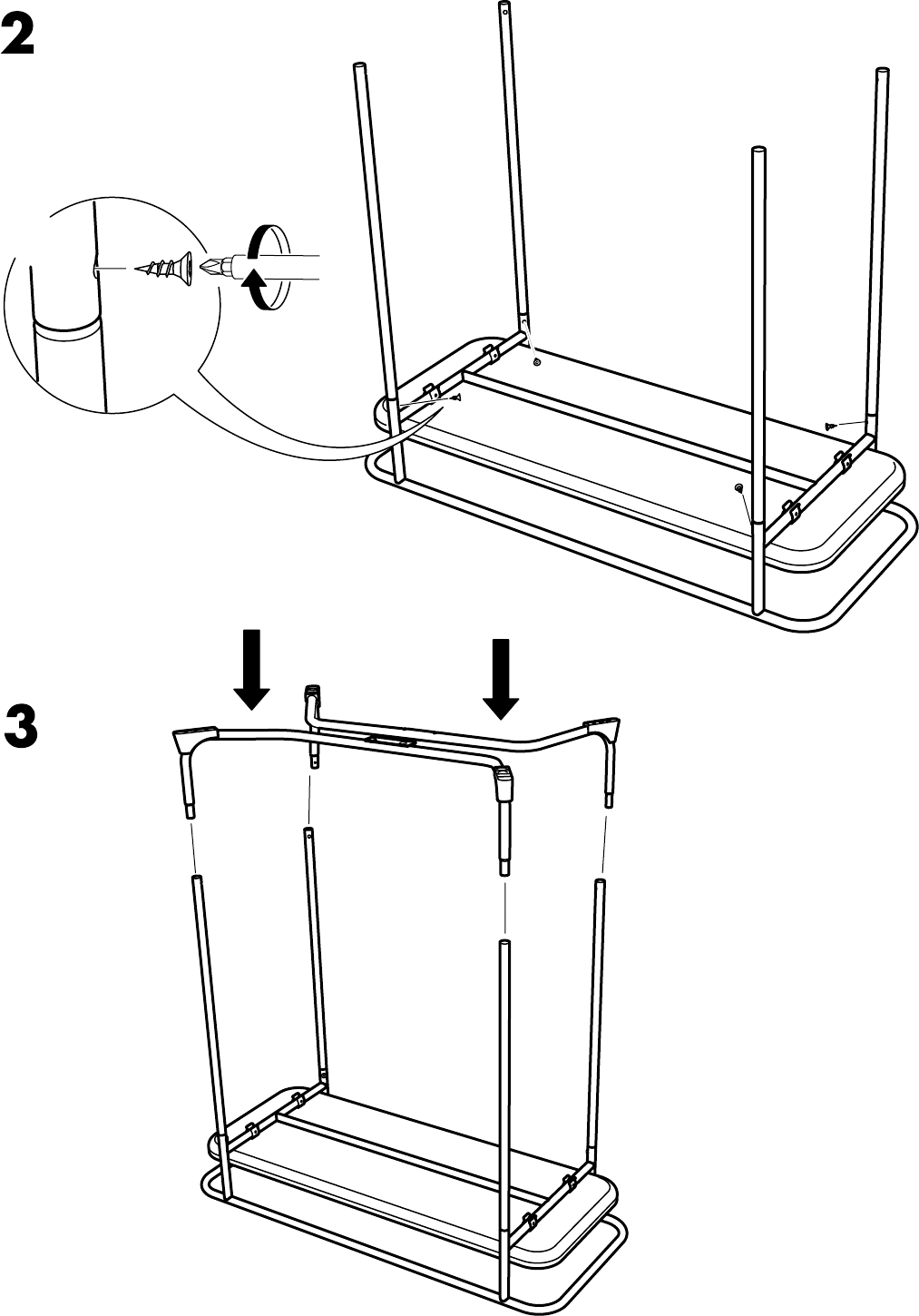 2

3