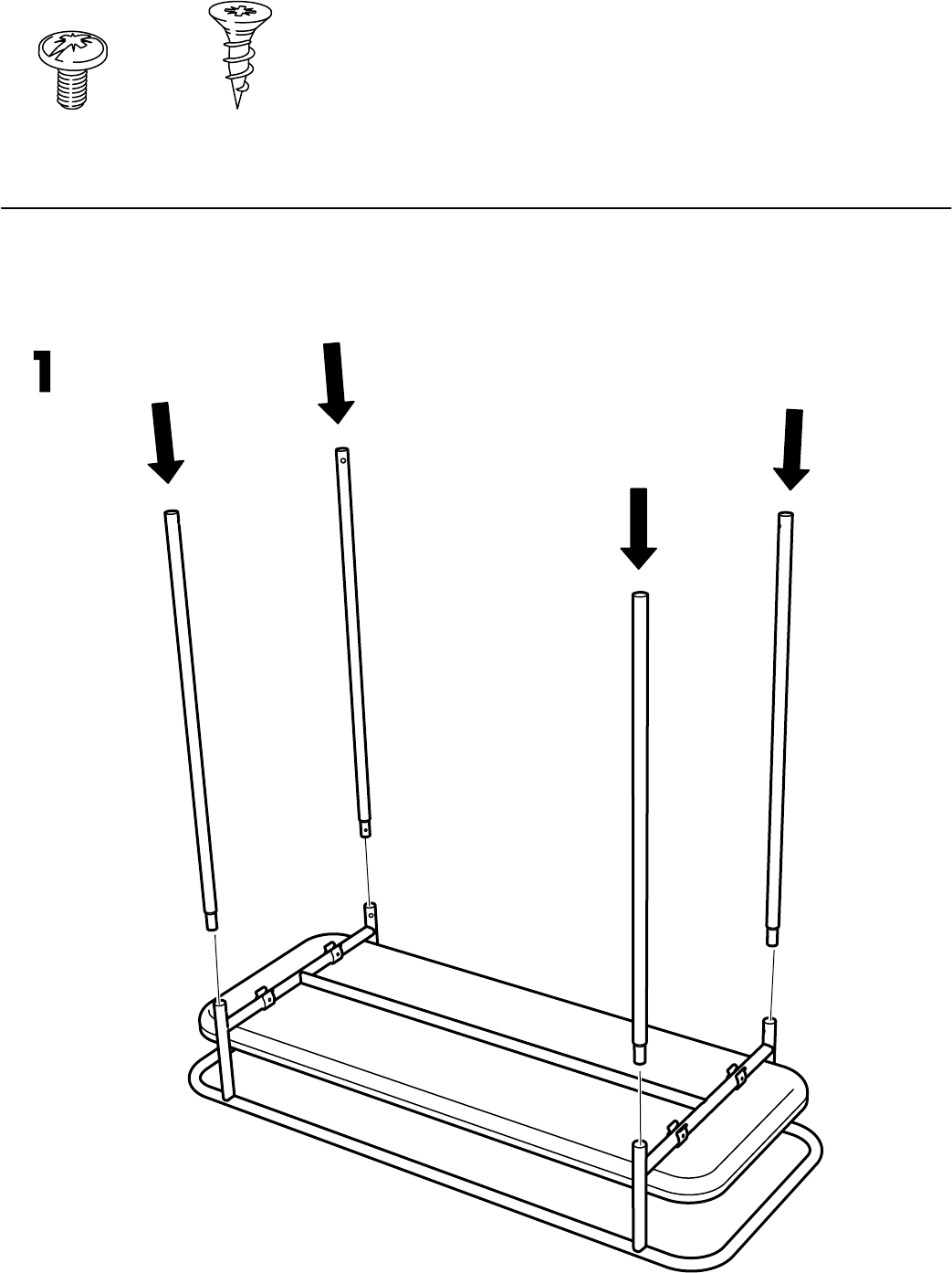 1