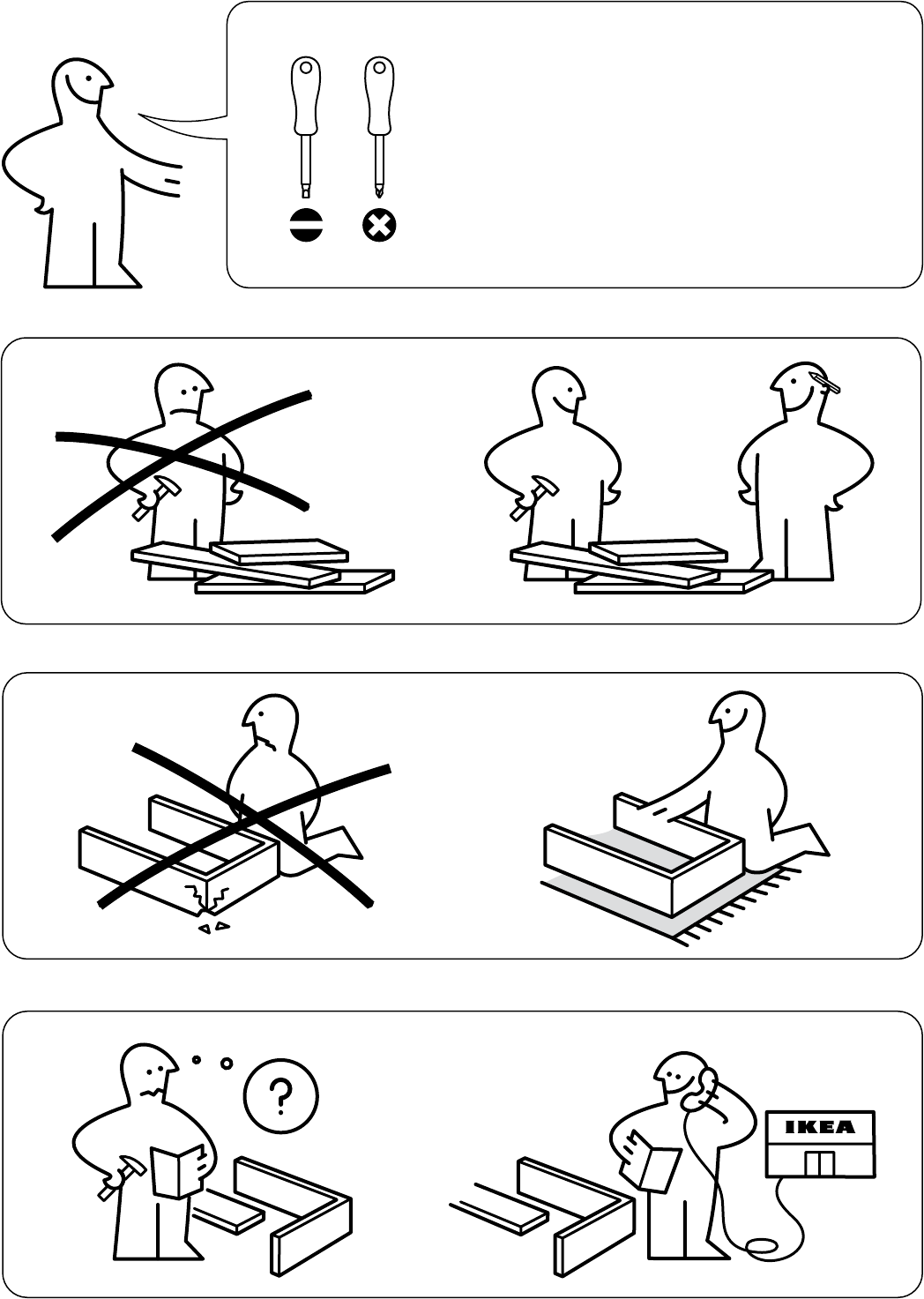 ?

IKEA