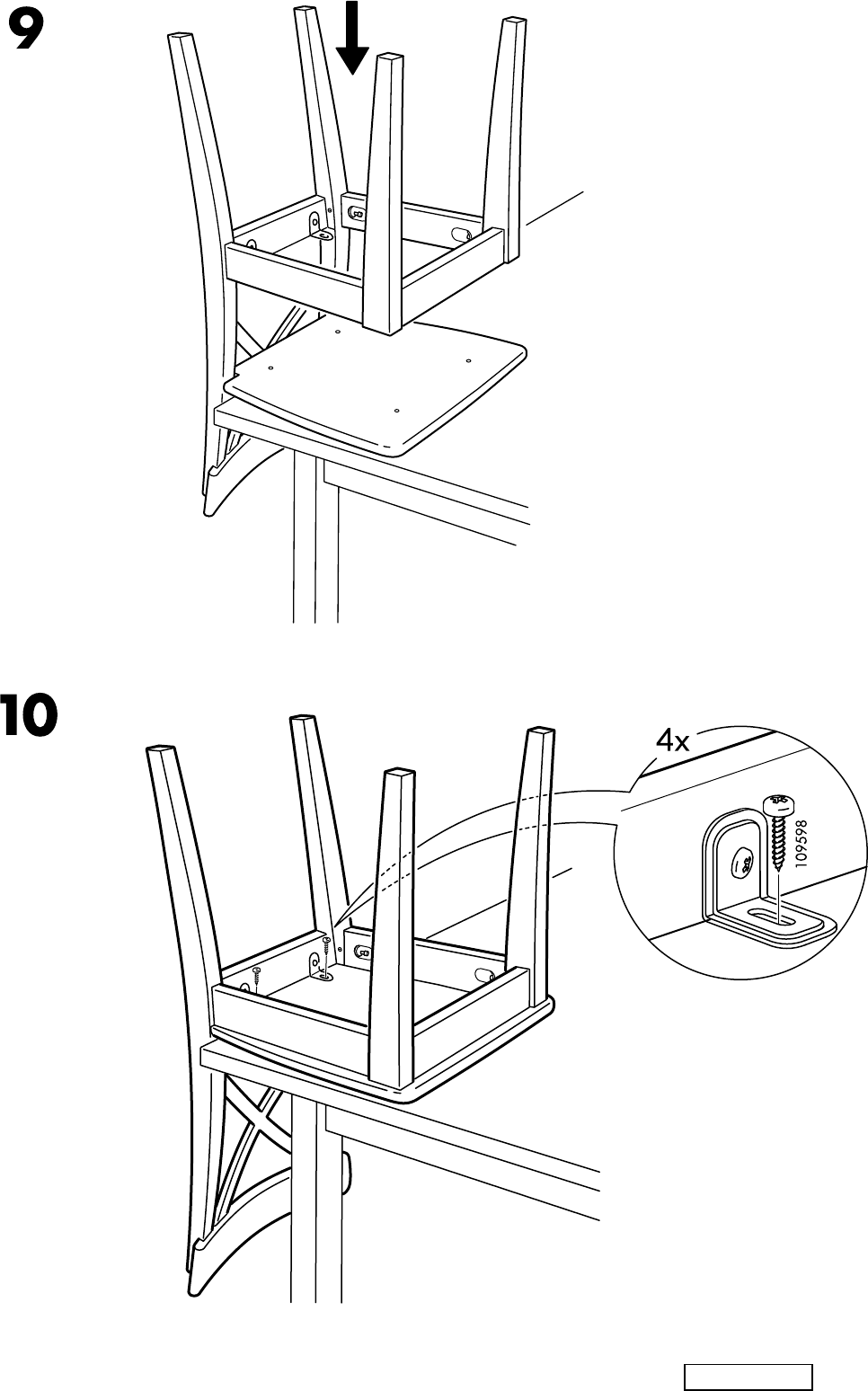 9

10

4x

109598