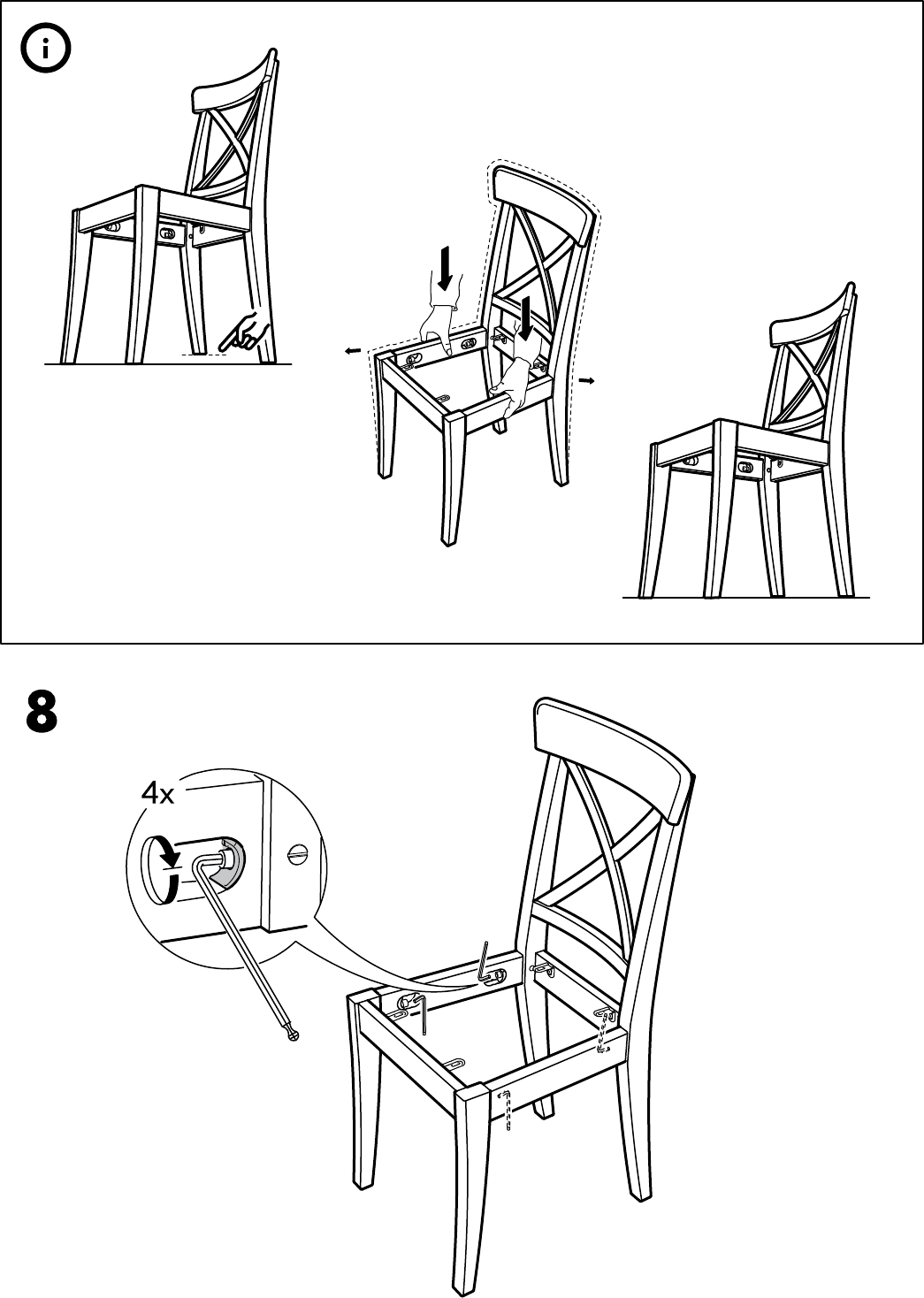 i

8

4x