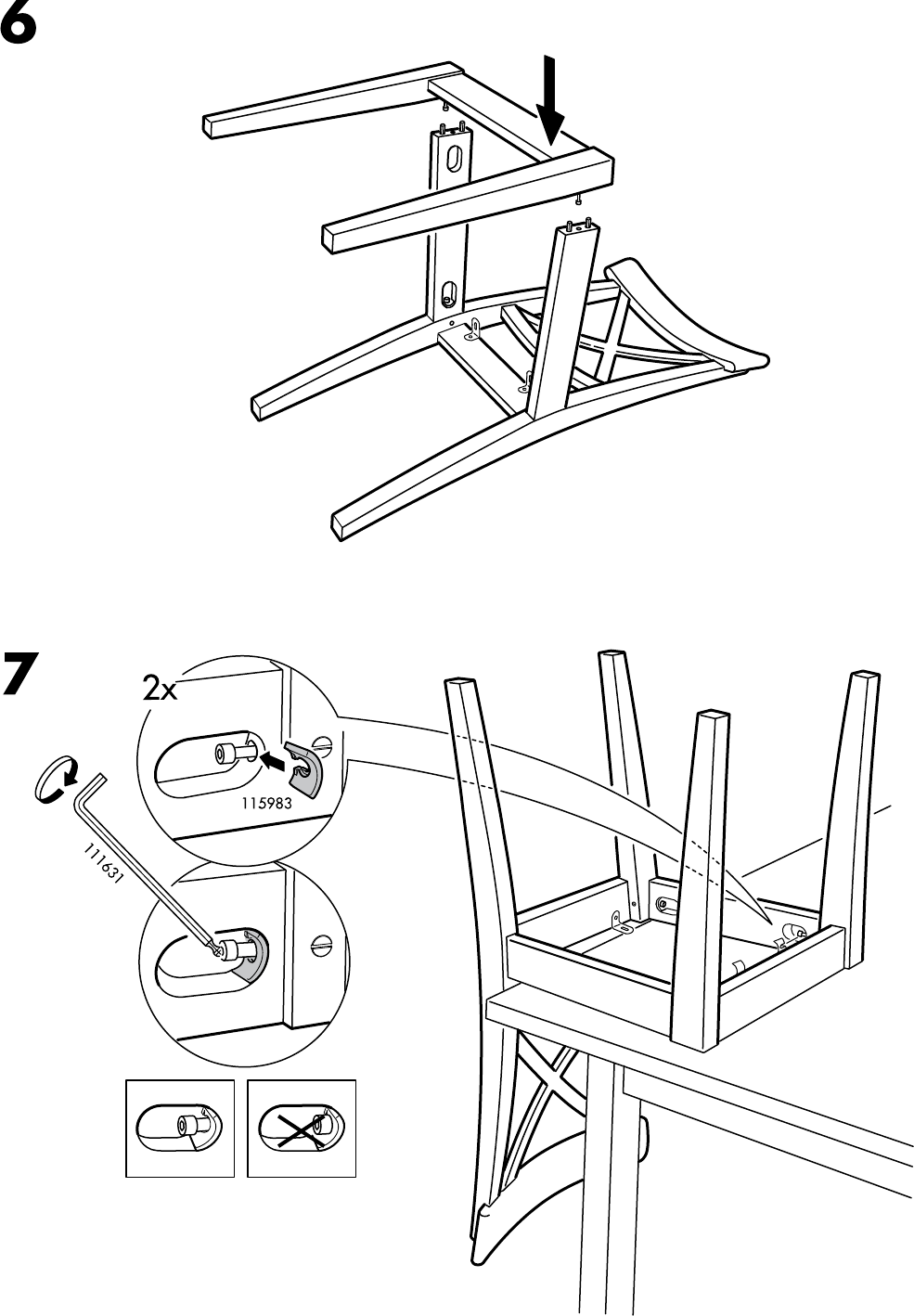 6

7

2x

115983

111631