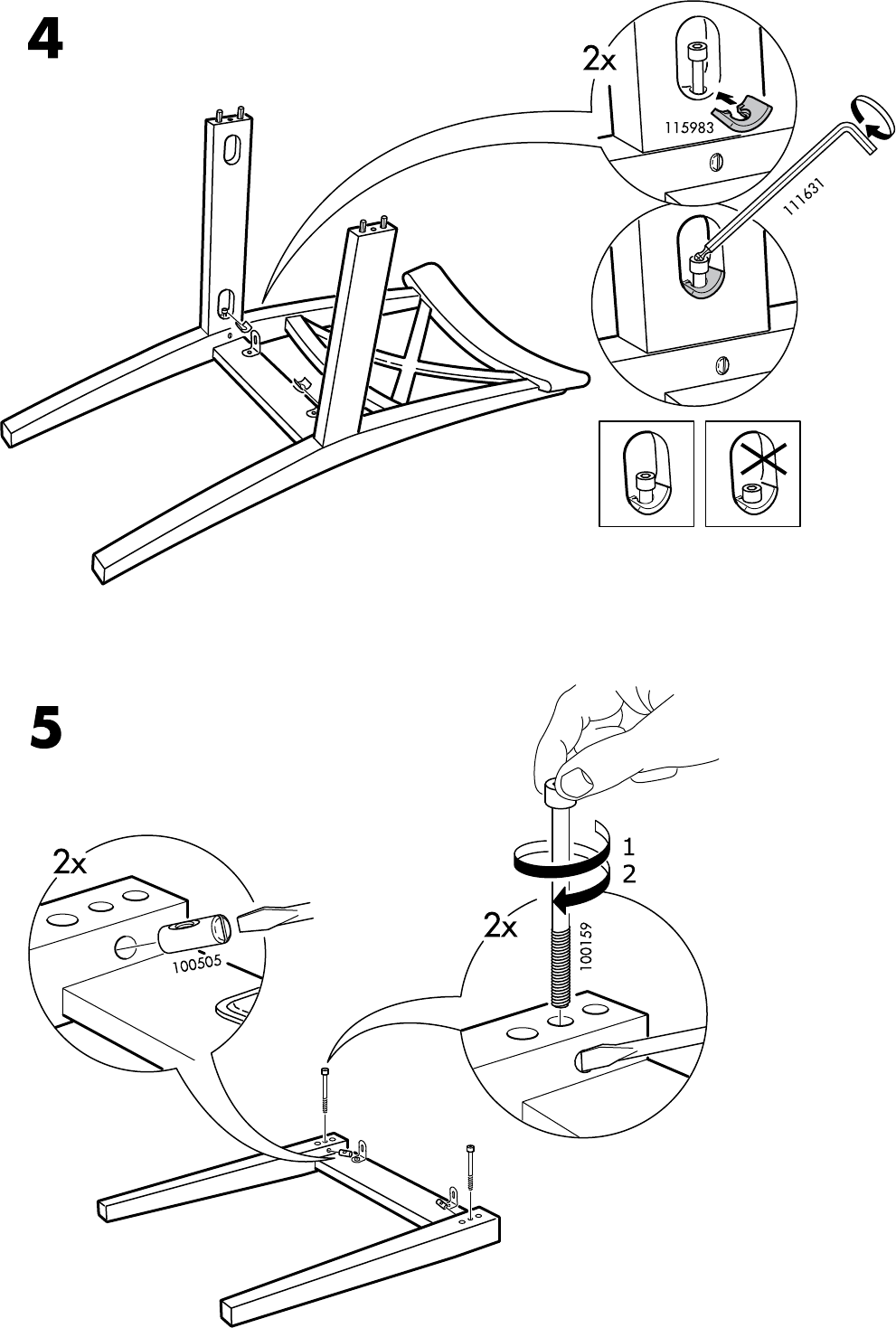 4

2x

115983

111631

5

2x

100505

1
2

2x

100159