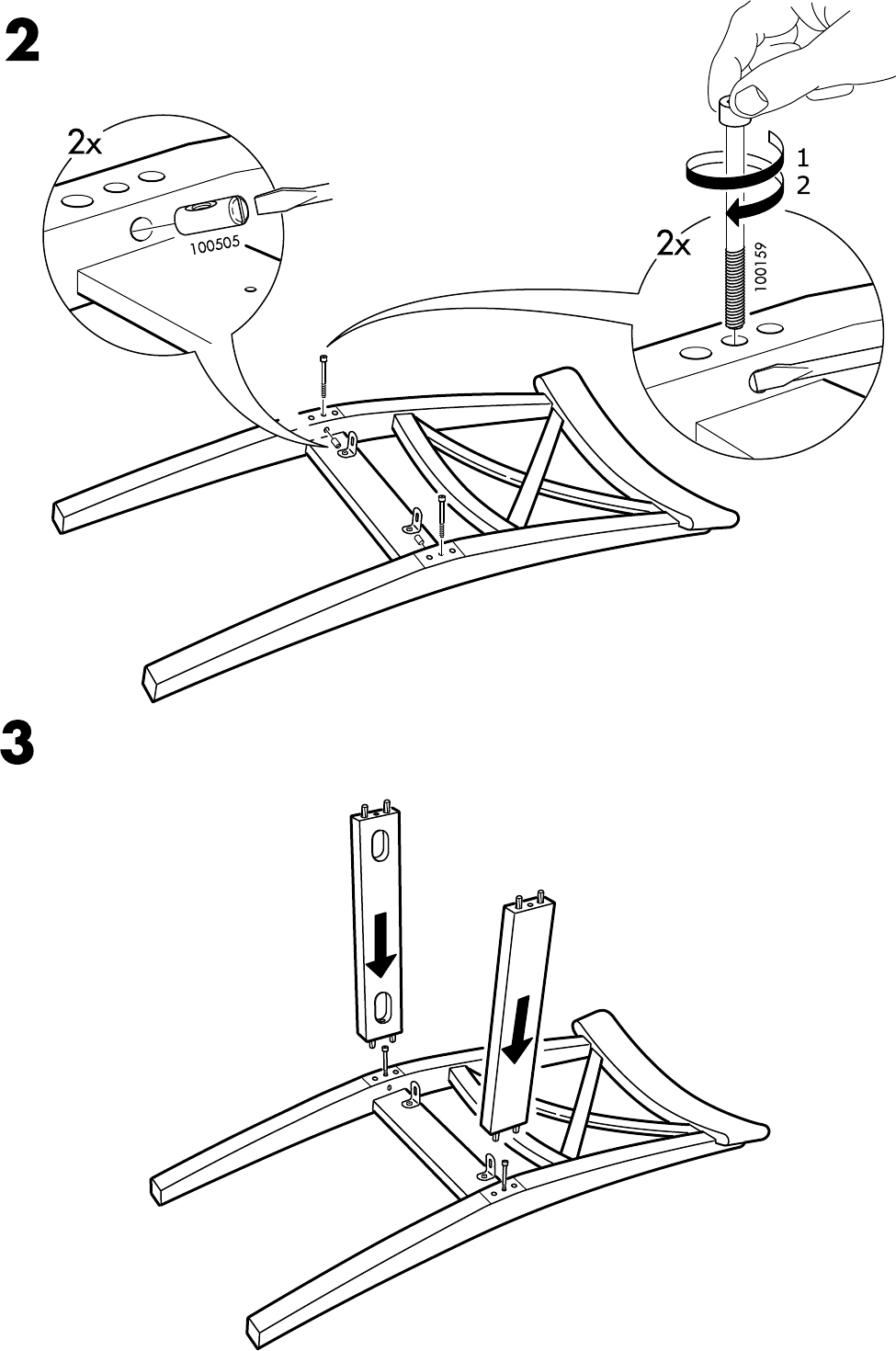 2

2x

100505

1
2

2x

100159

3