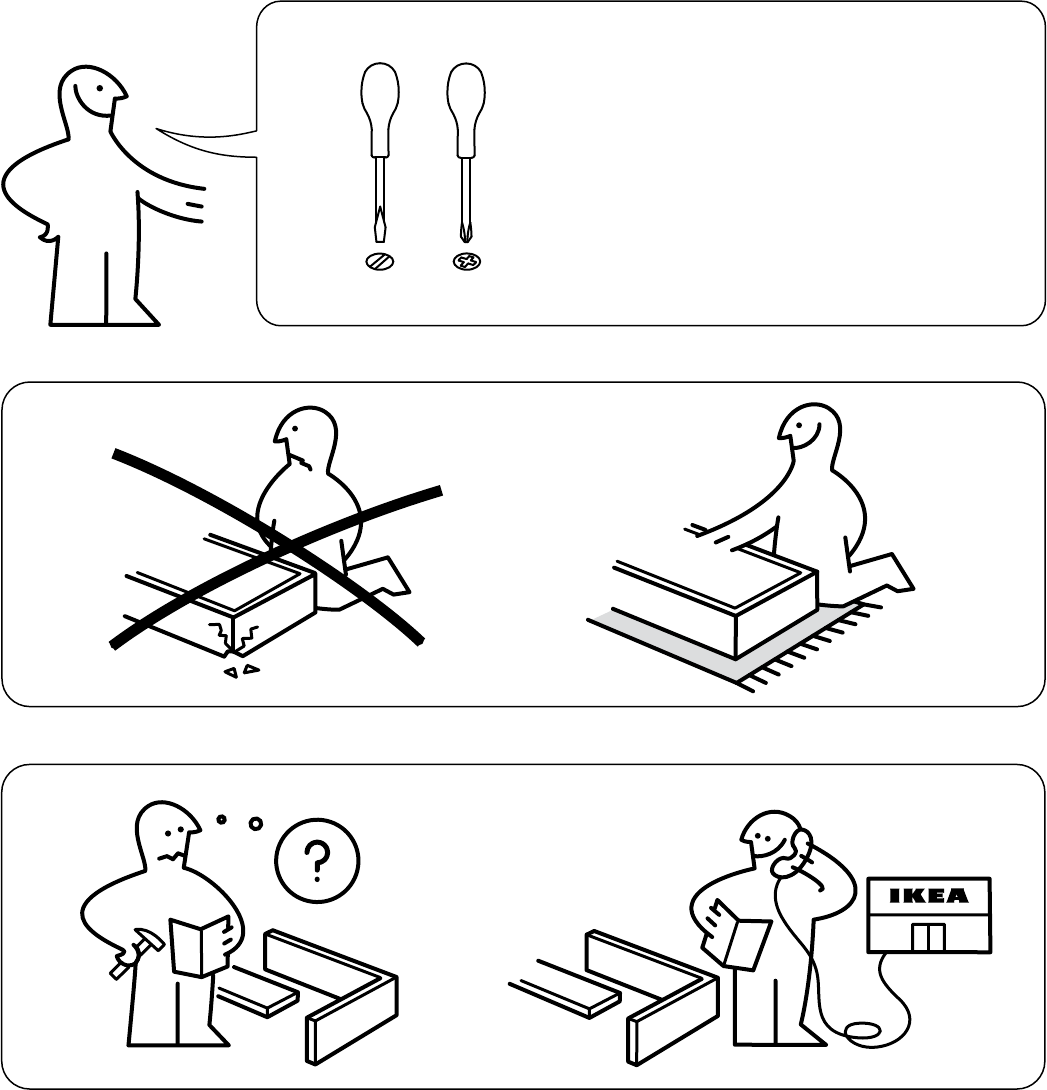 ?

IKEA