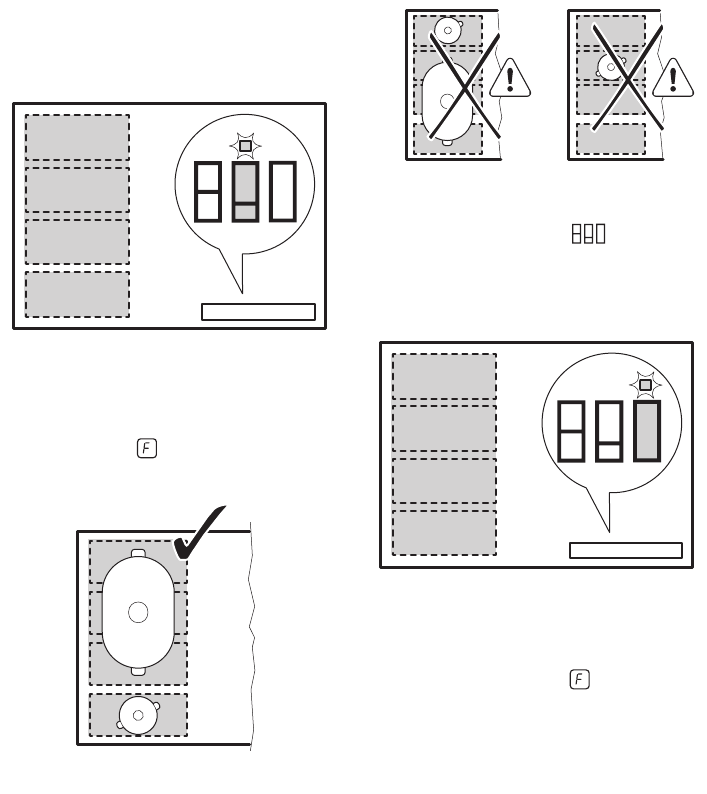 F

F