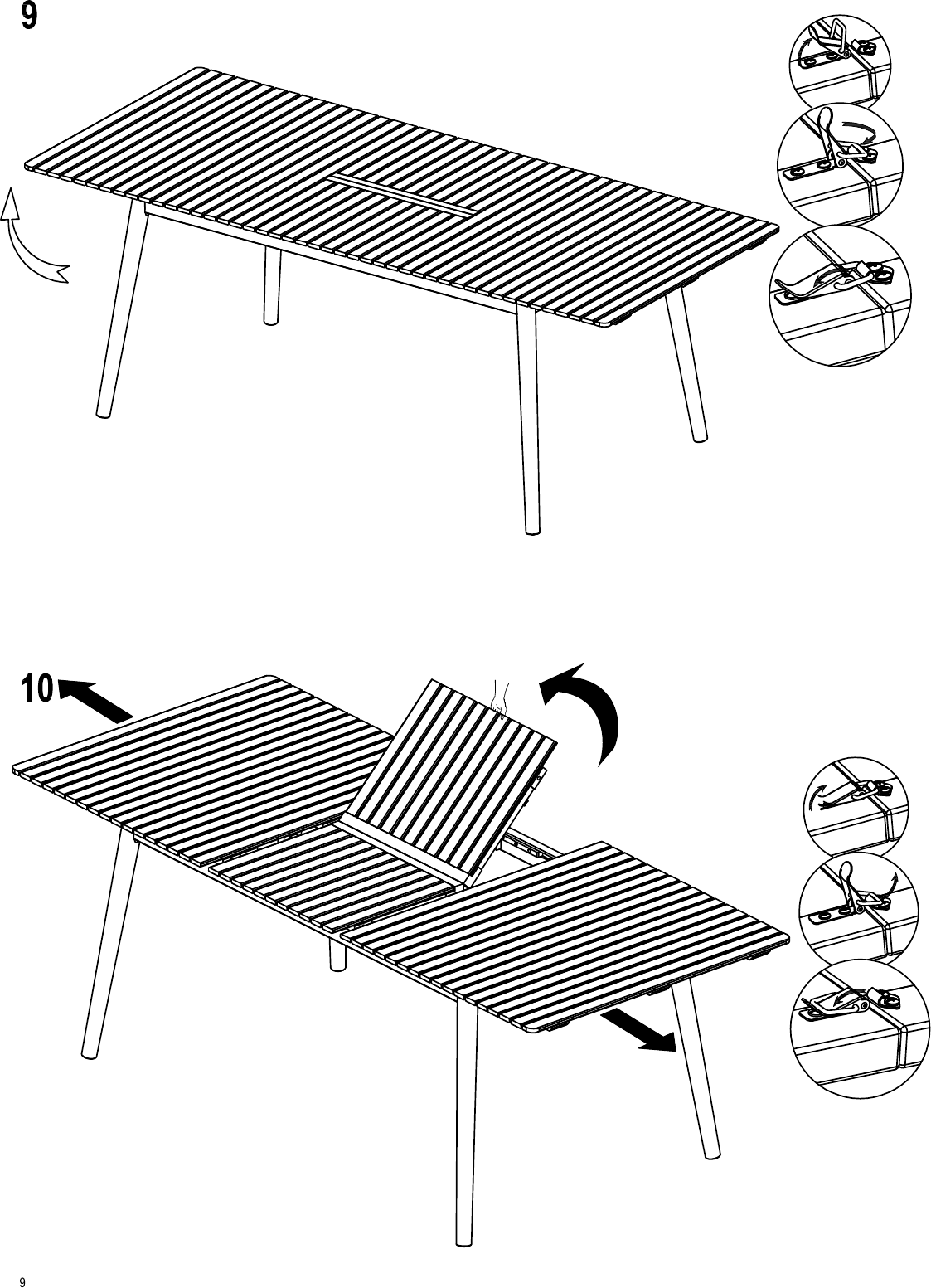 9

10

9