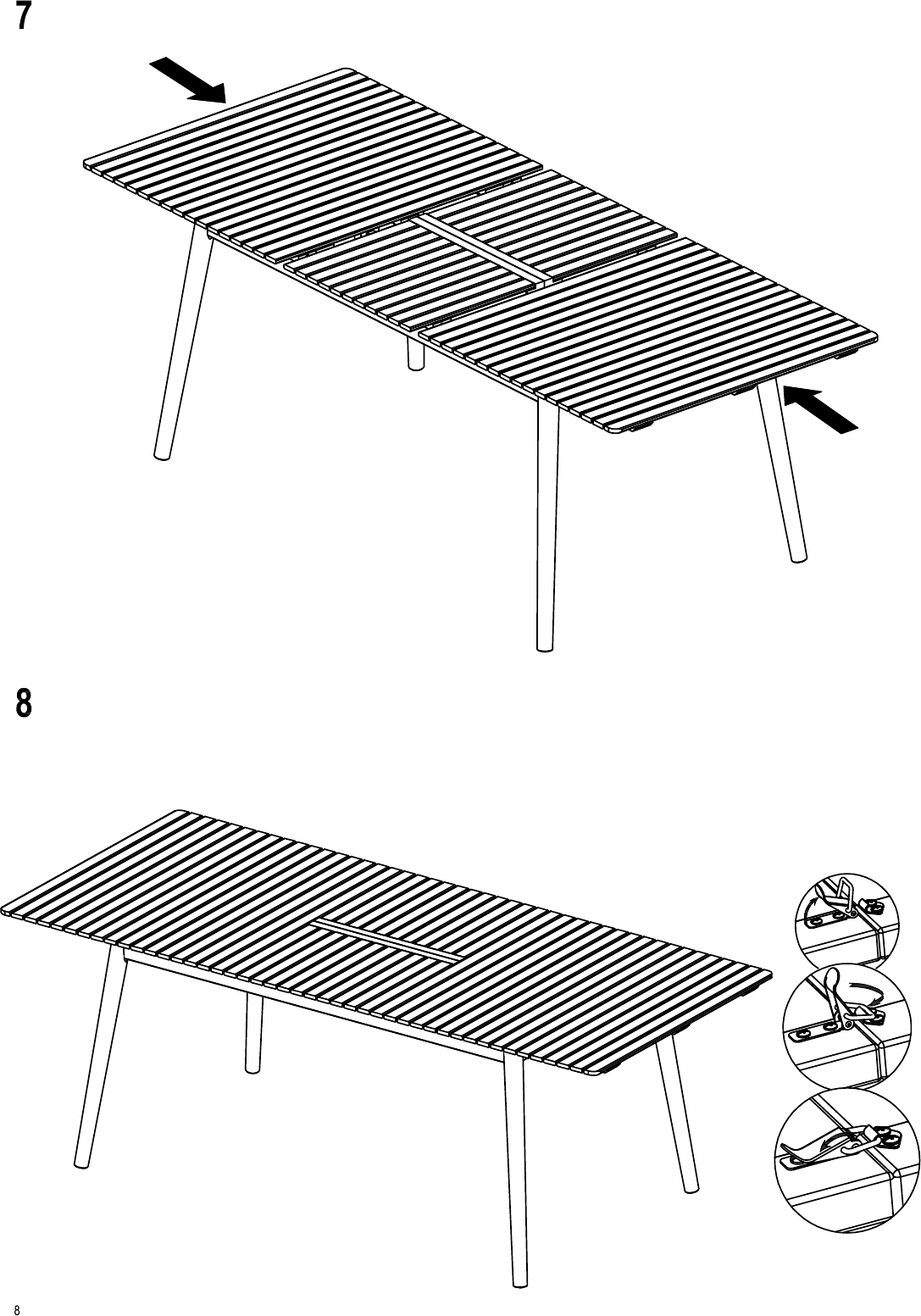 7

8

8