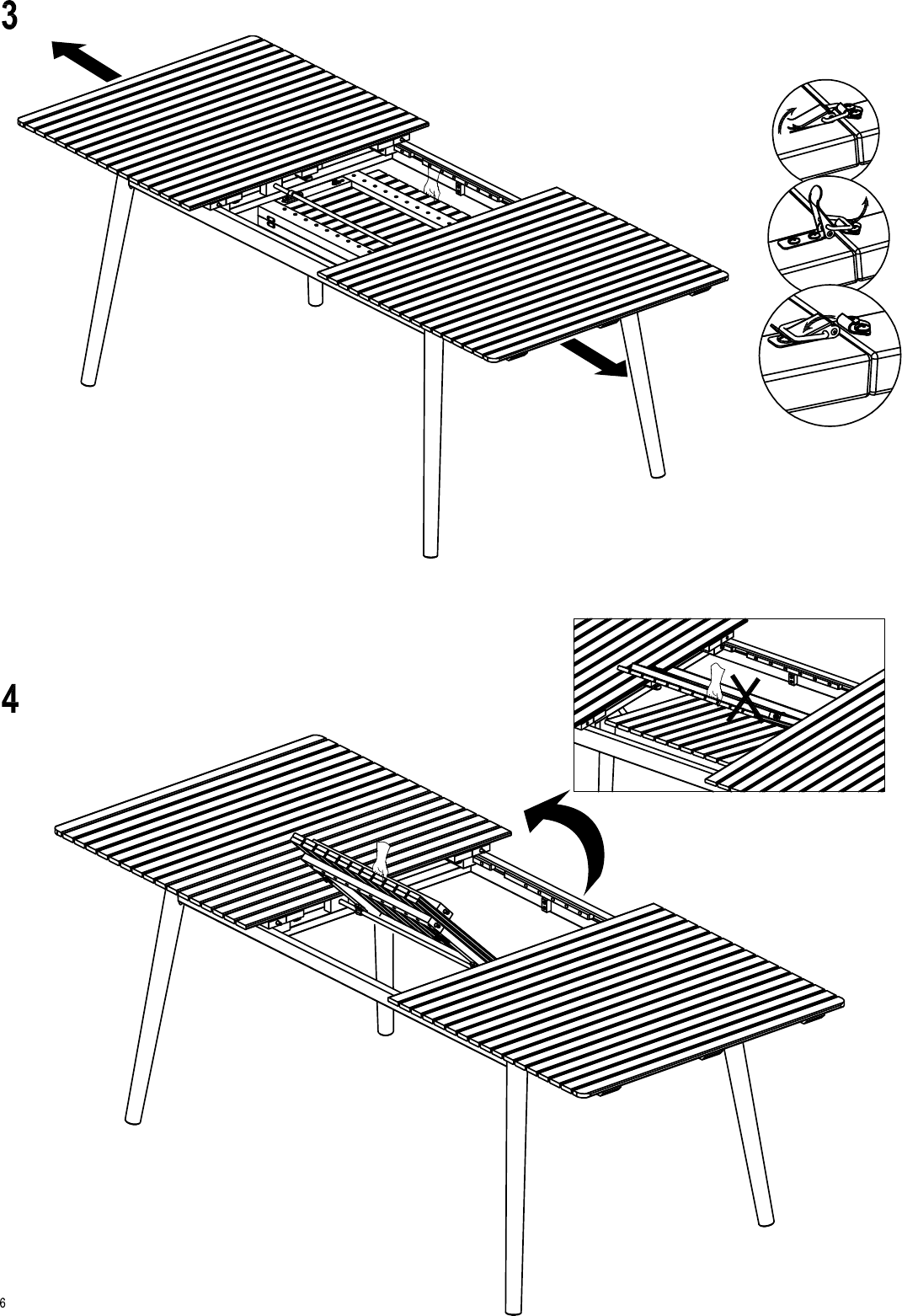 3

4

6