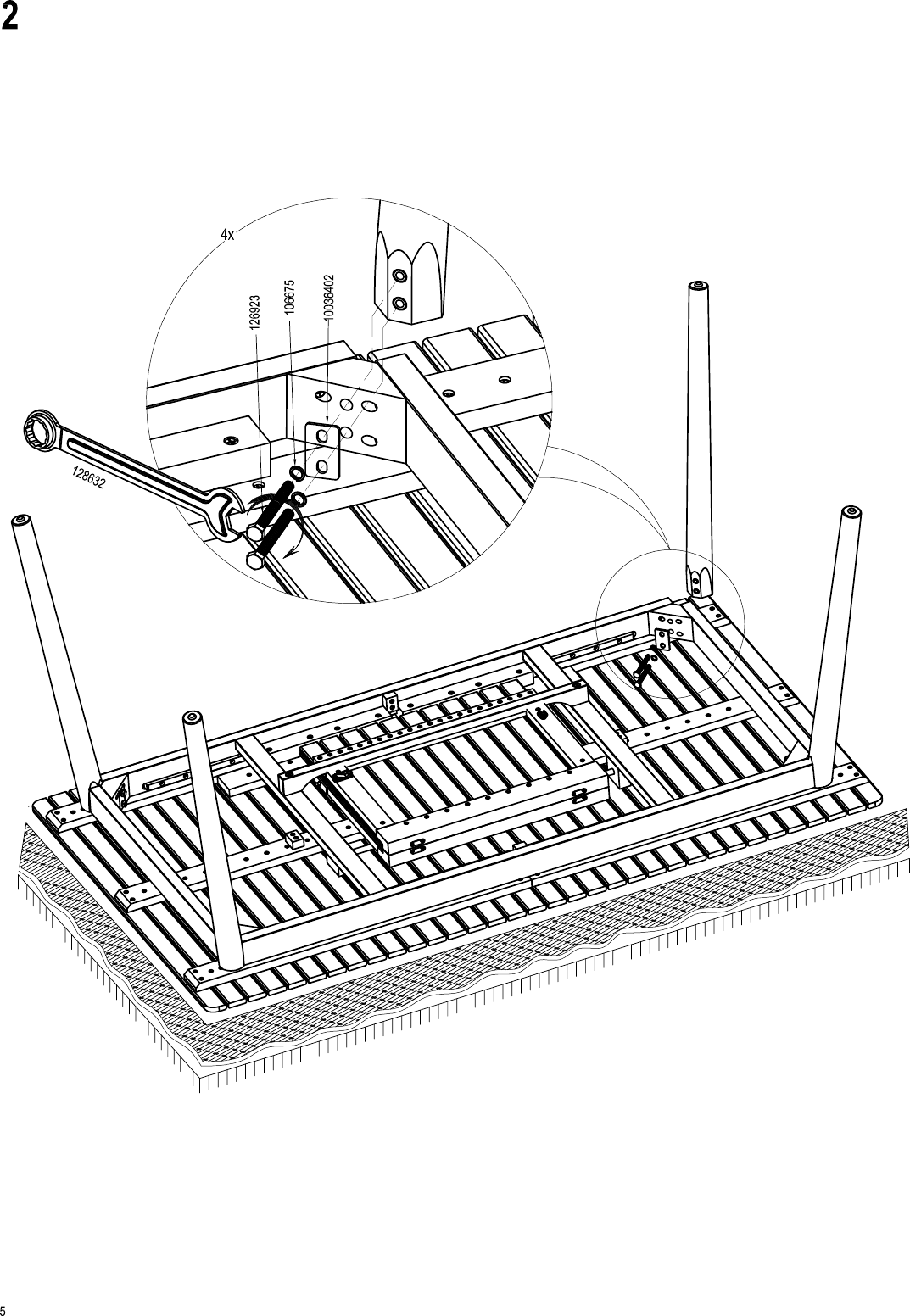 2

4x

126923

106675

10036402

128632

5