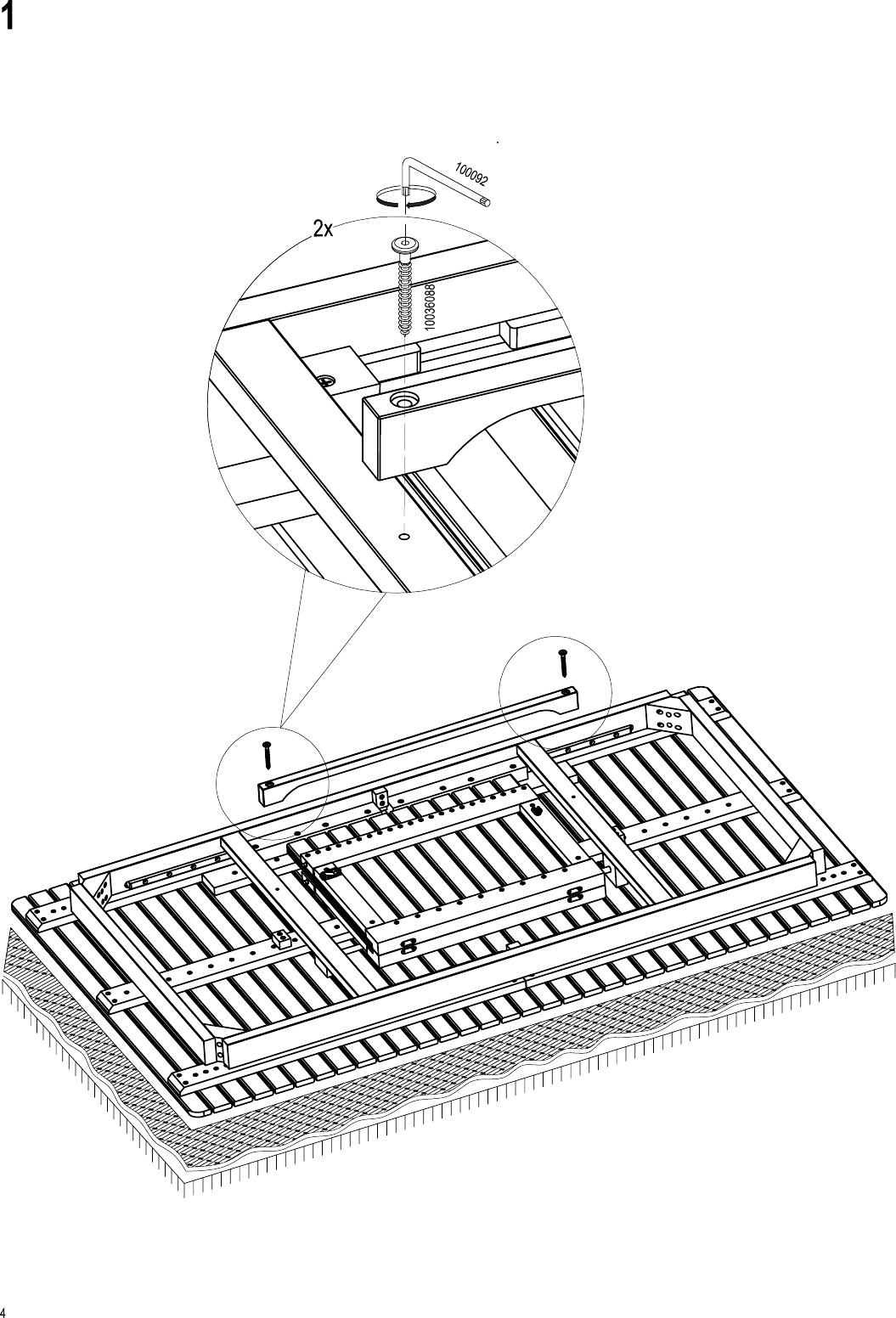 1

100092

2x

10036088

4