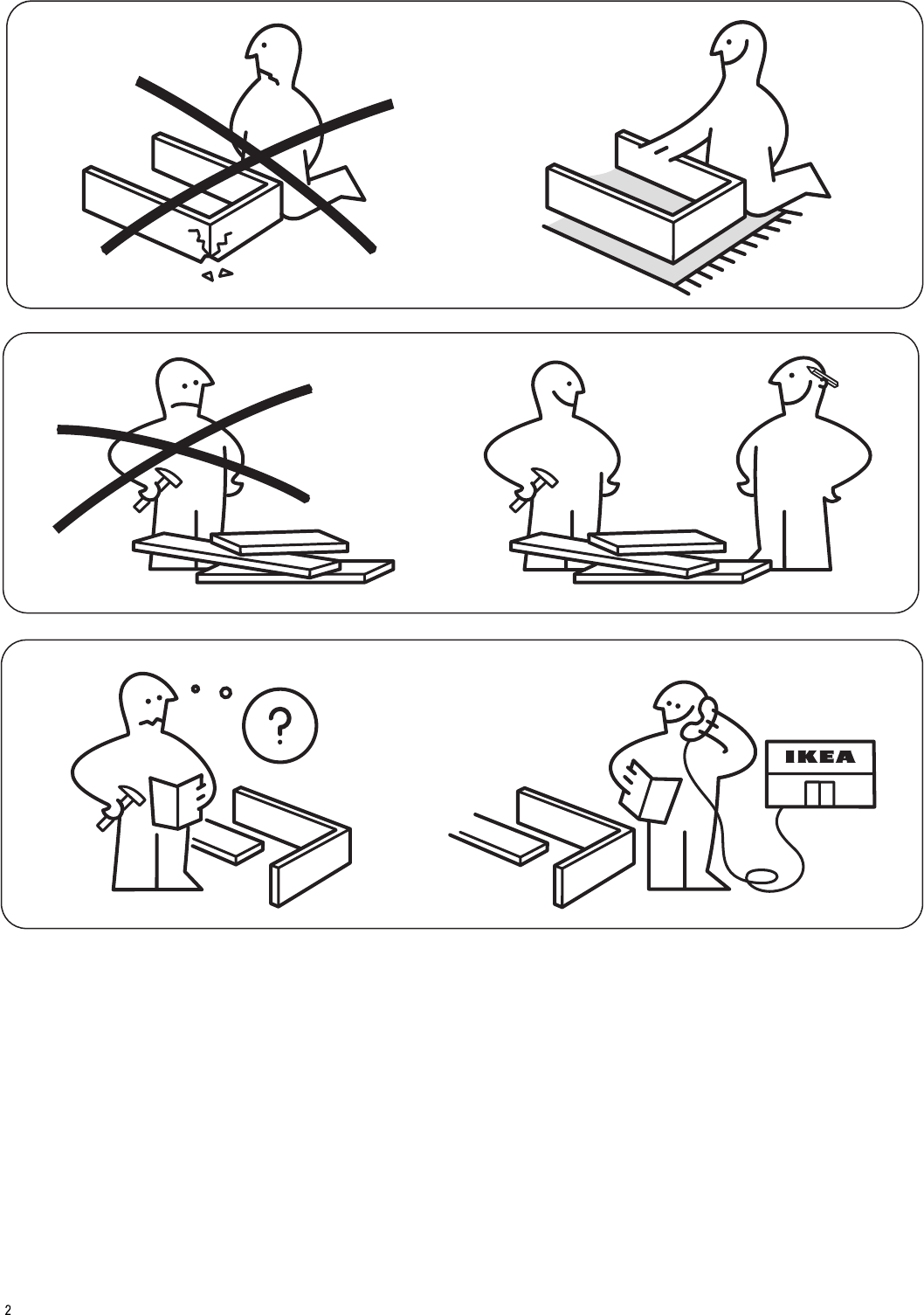 ?

IKEA

2