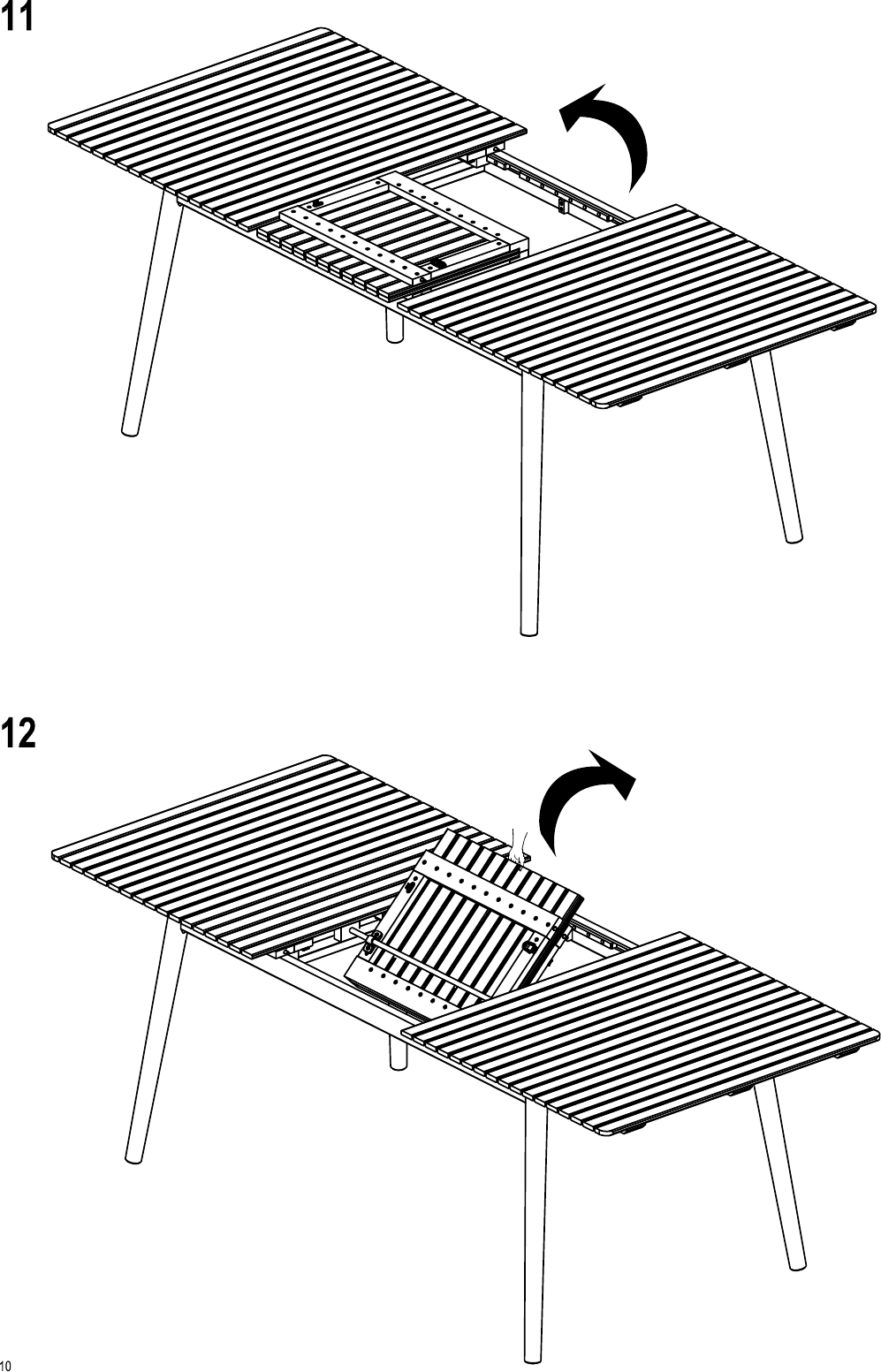 11

12

10