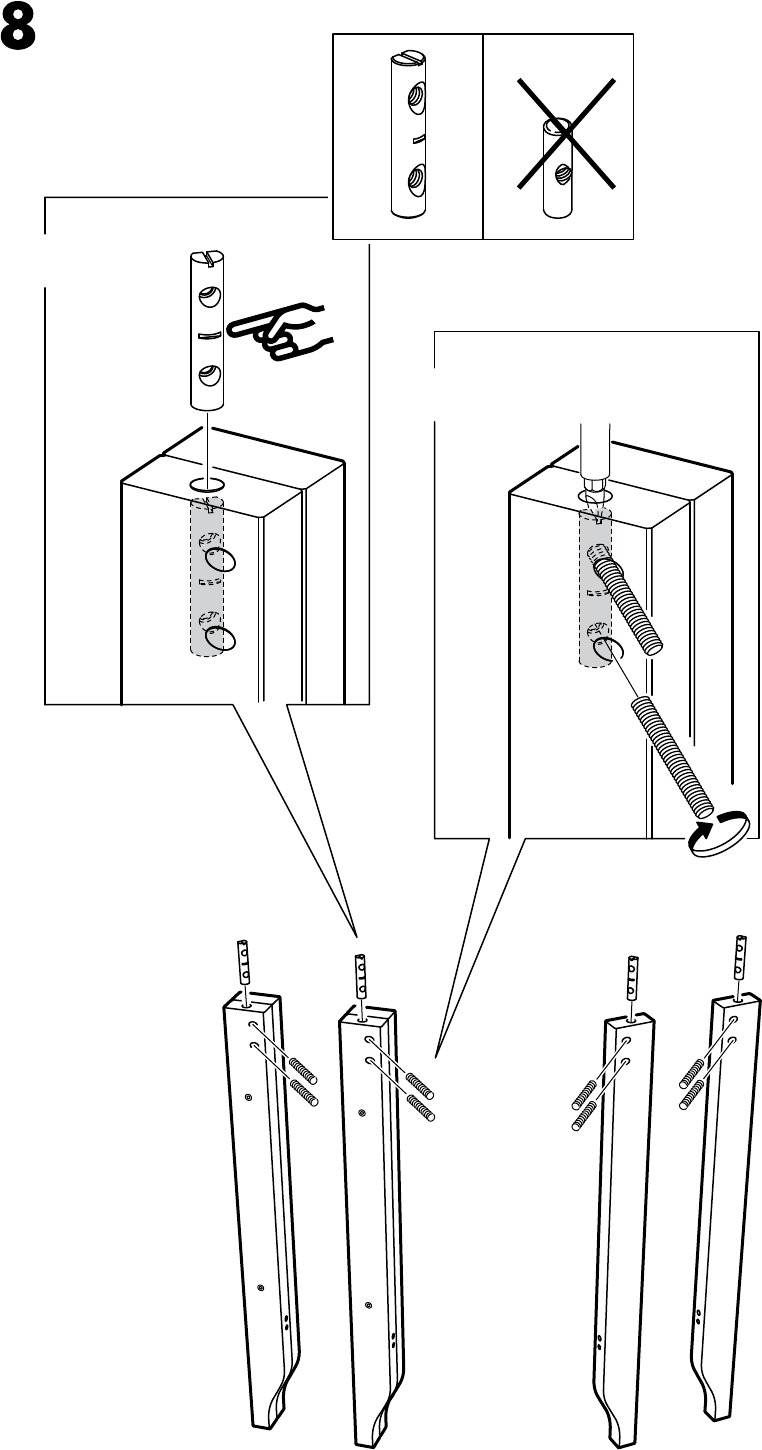 8