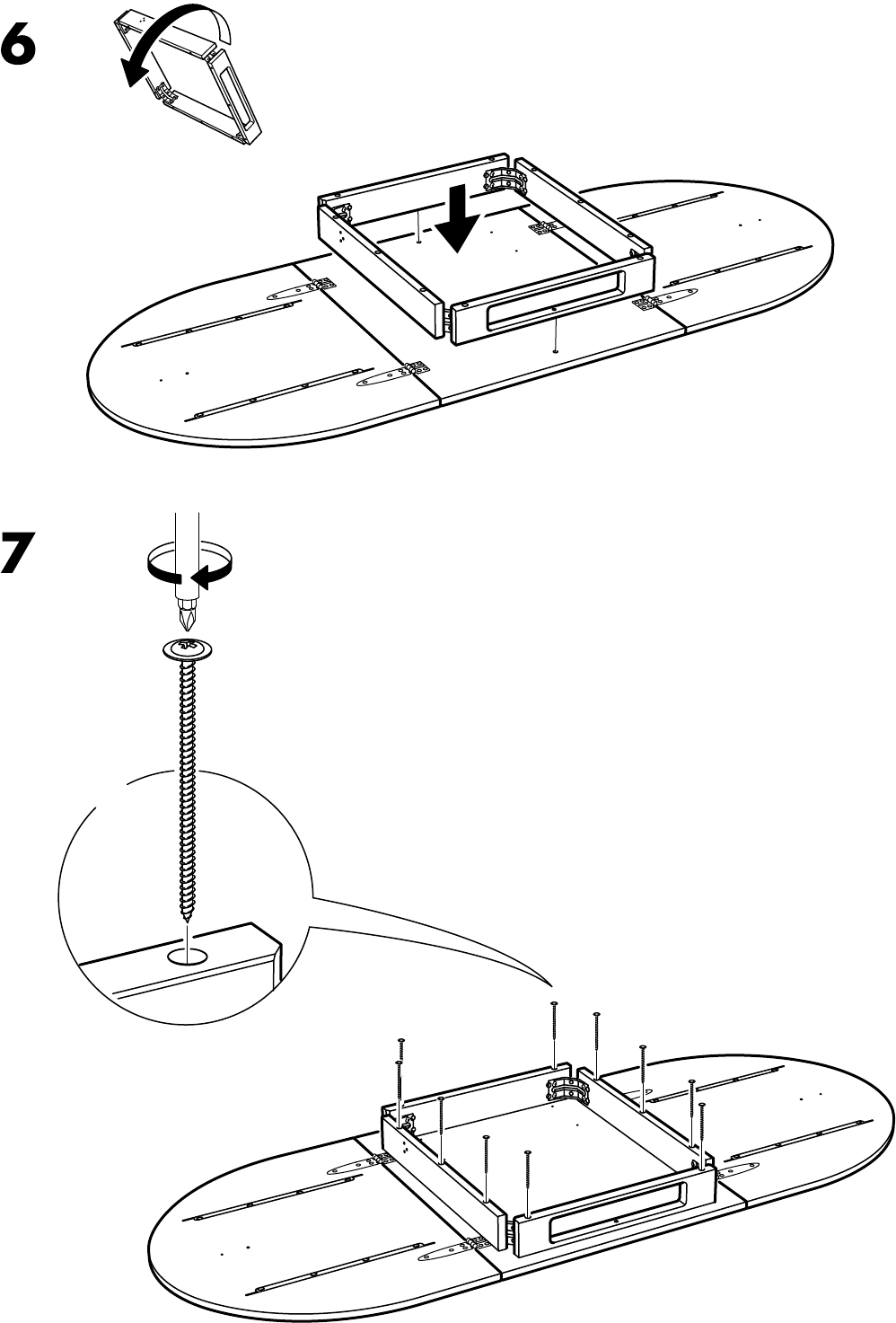 6

7