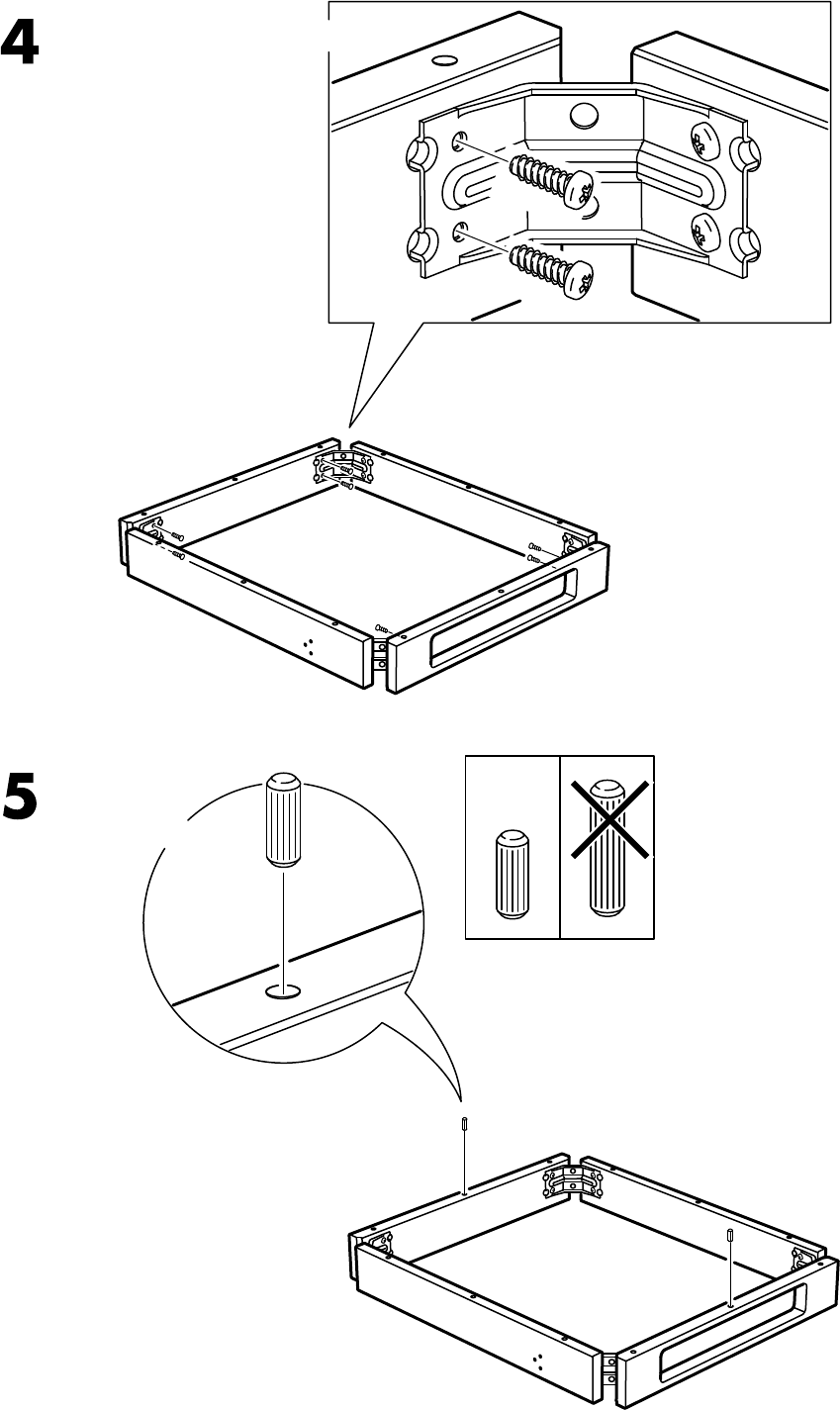 4

5