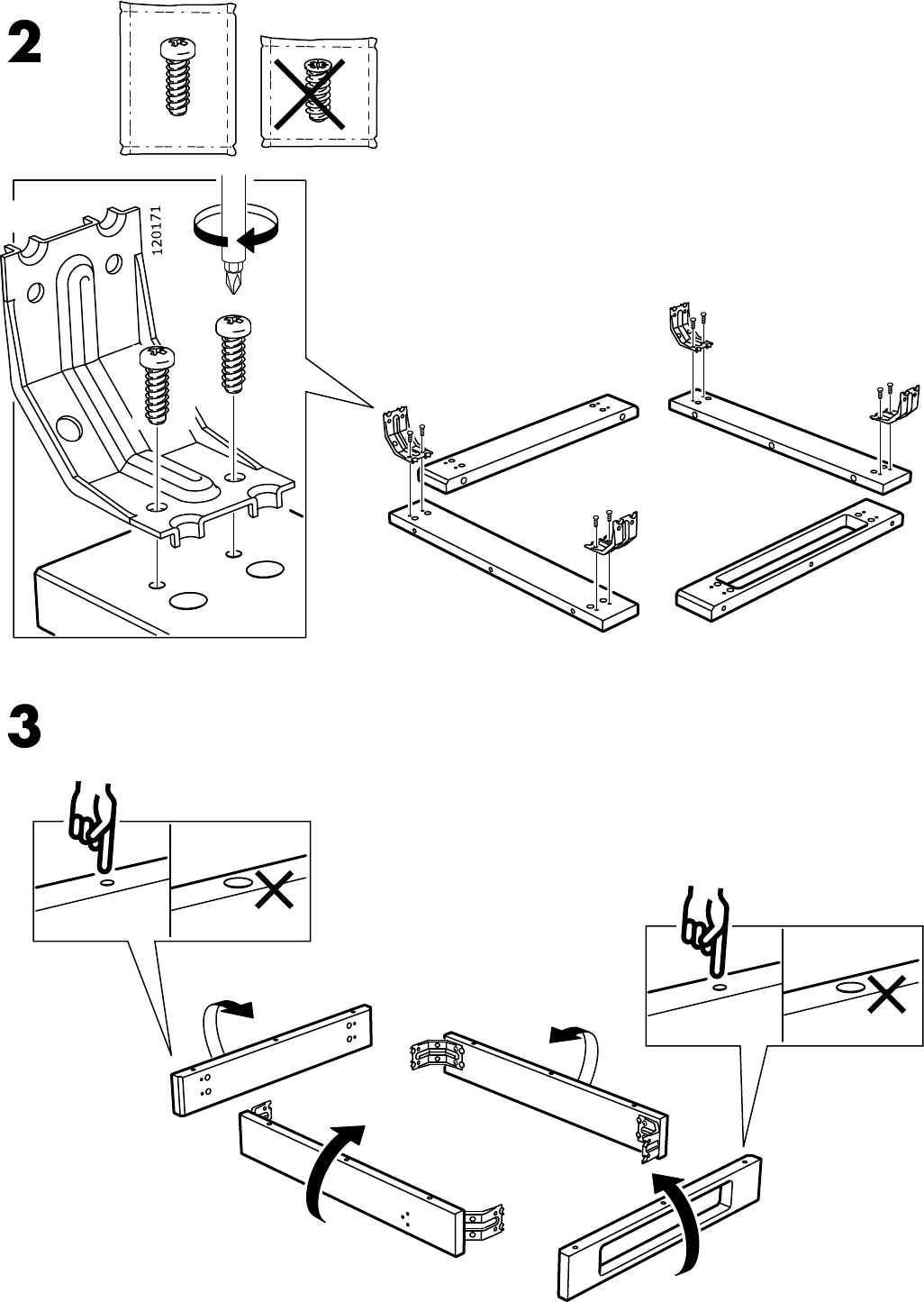 2

120171

3