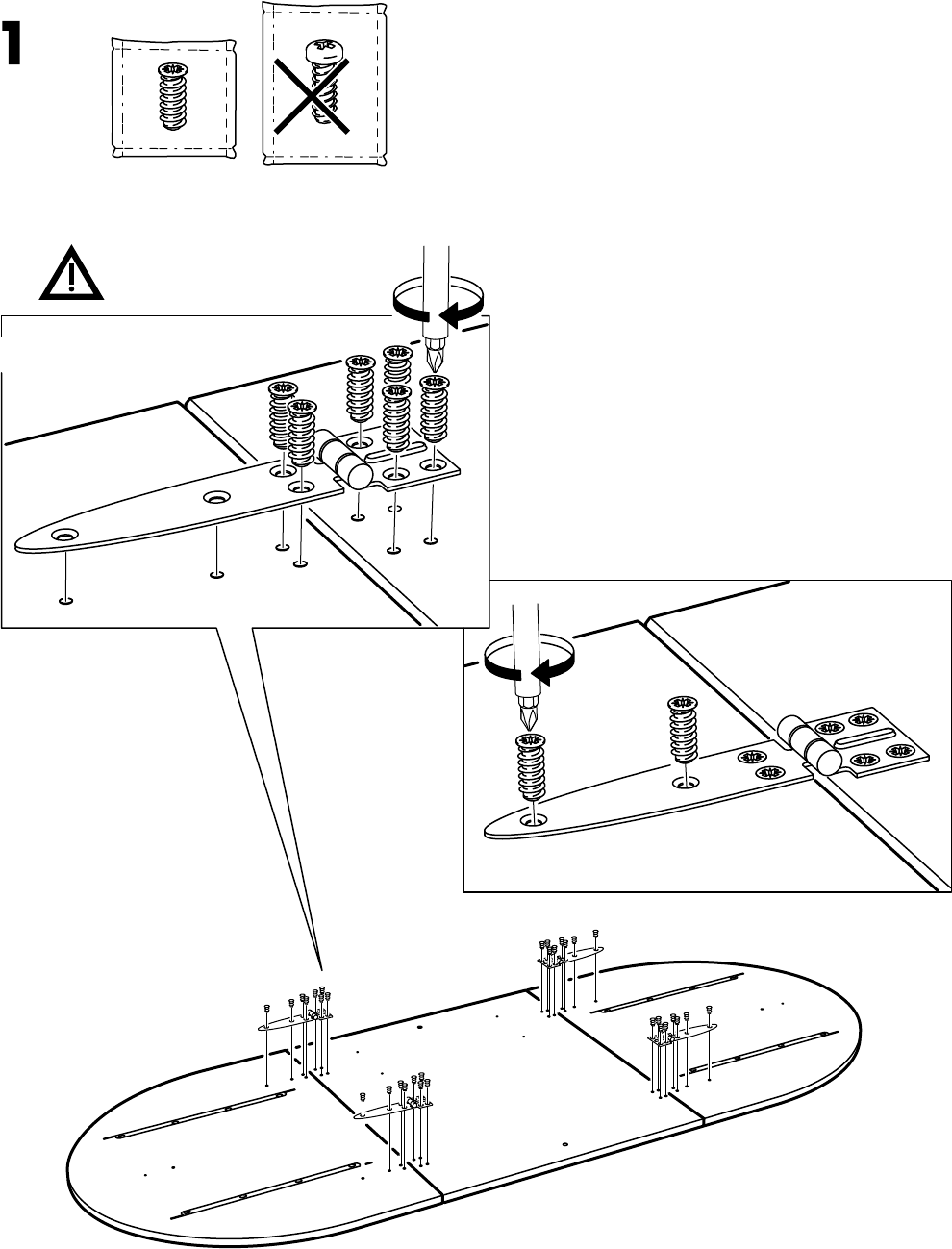 1