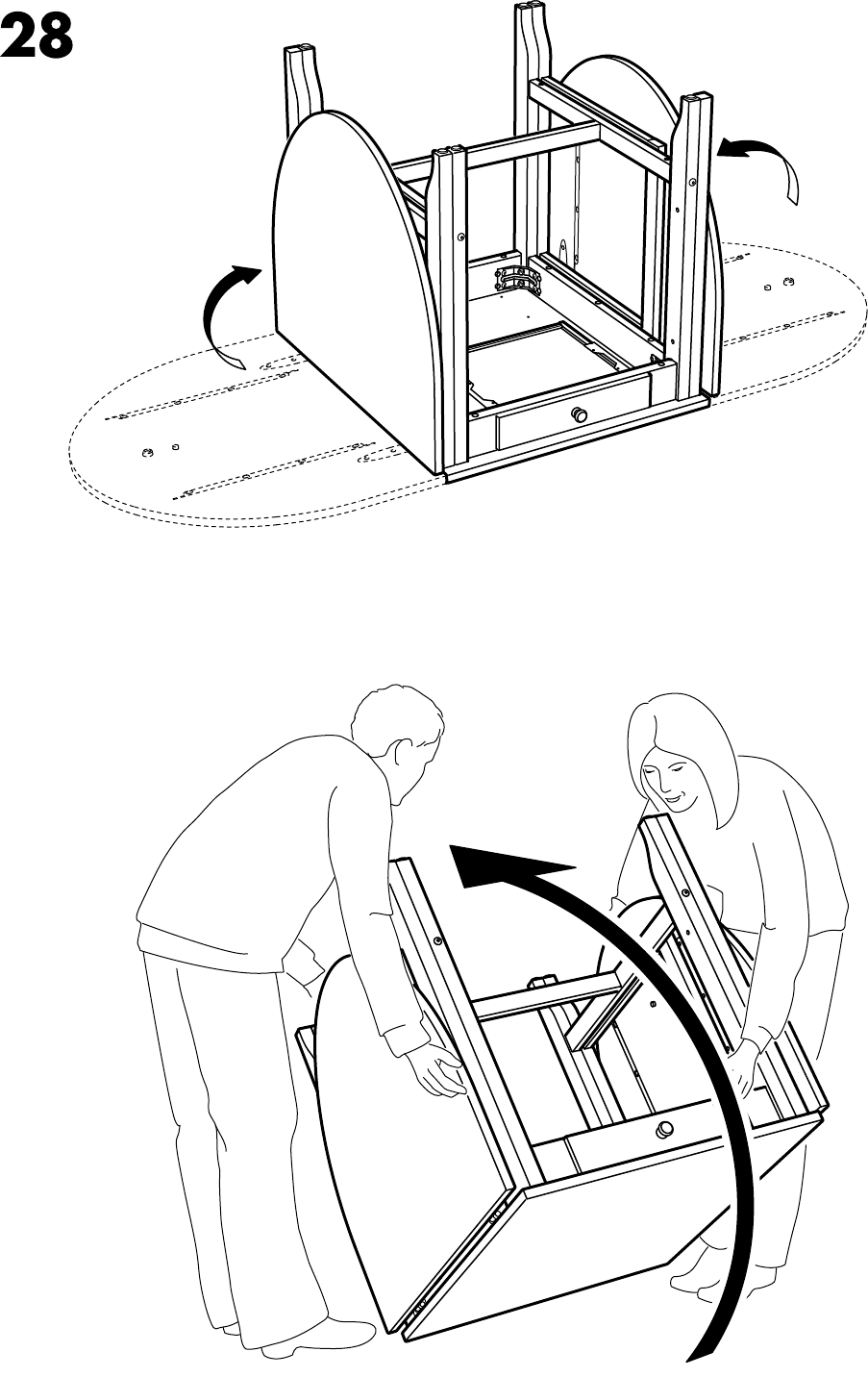 28