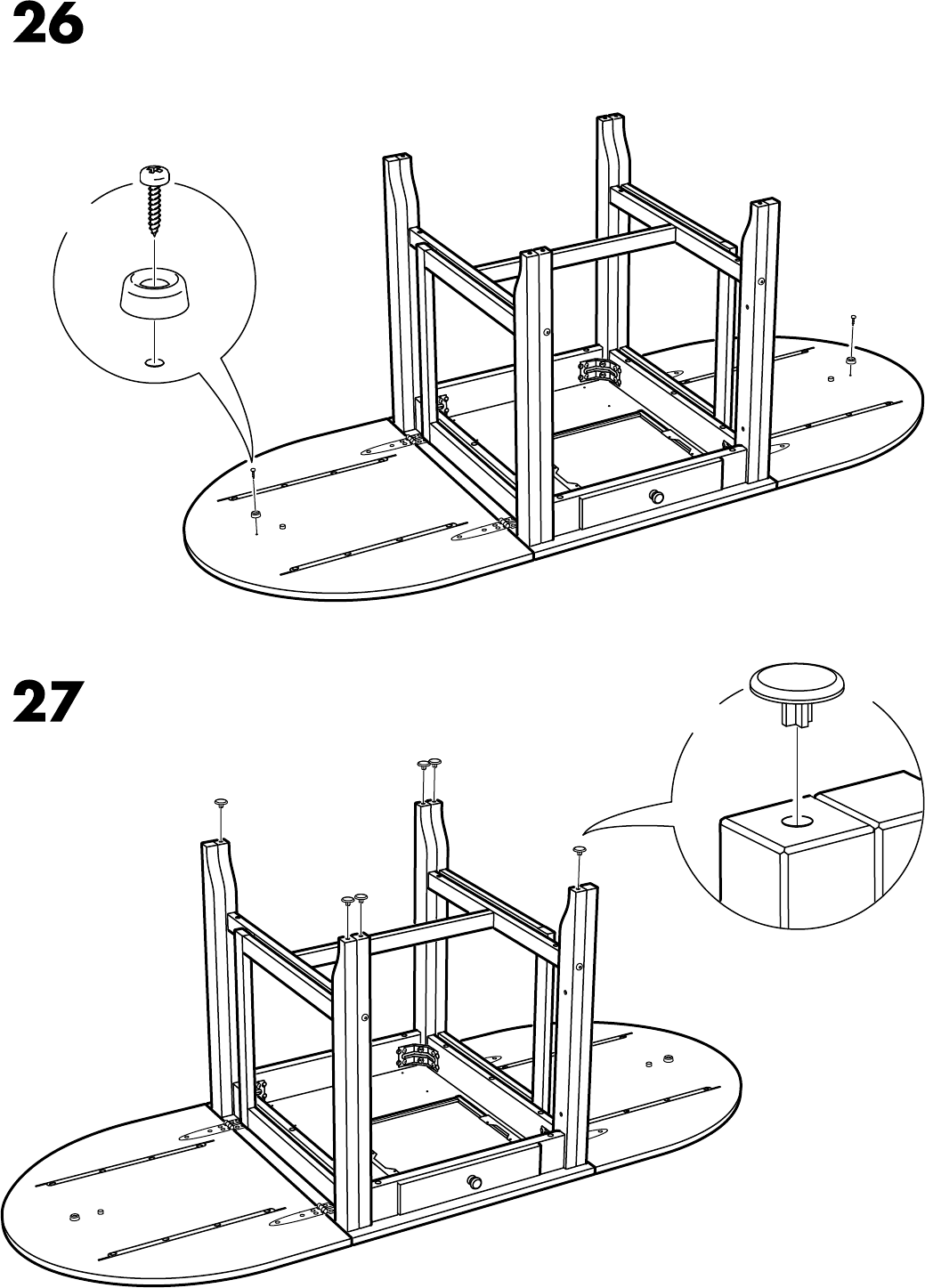 26

27