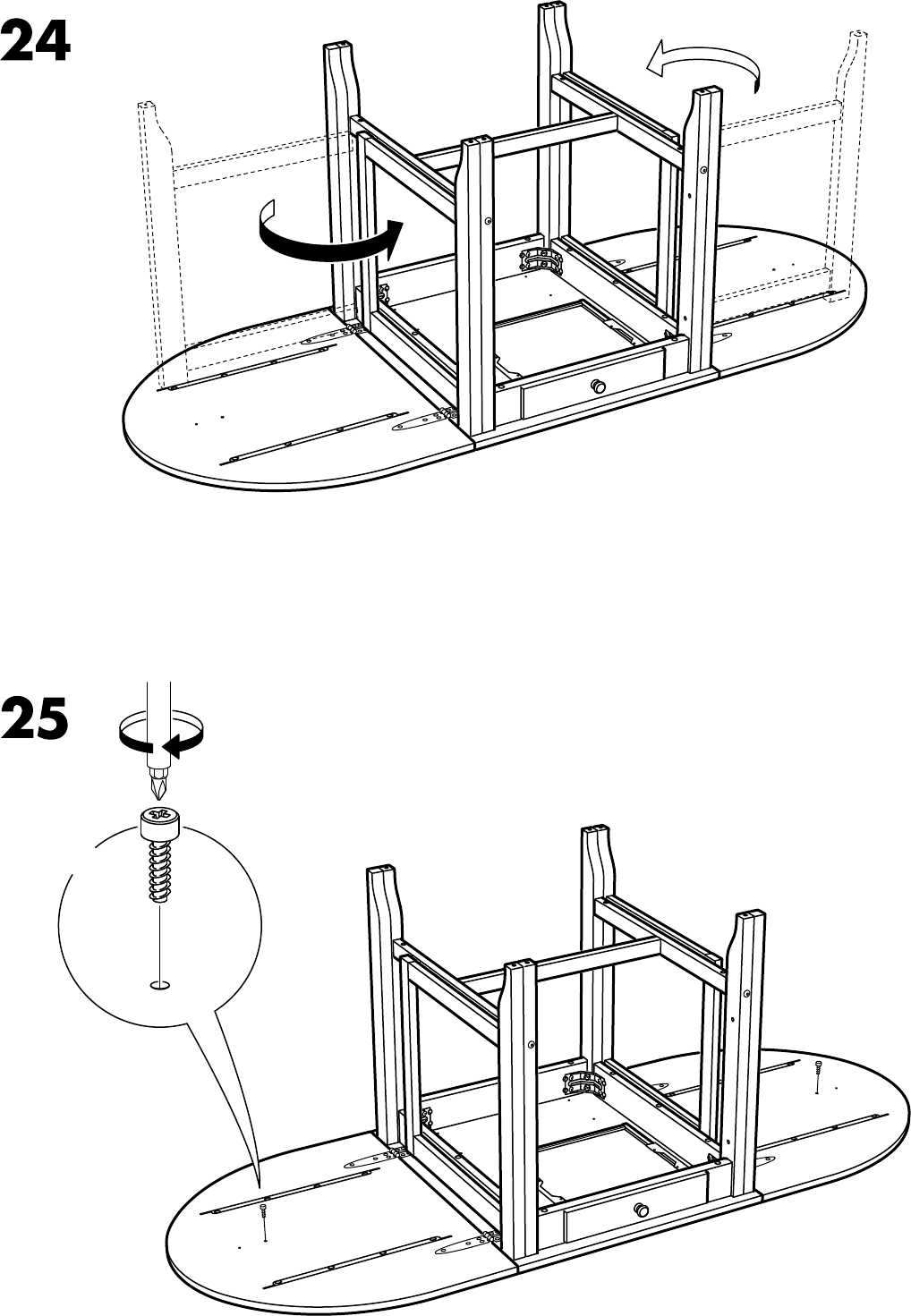 24

25