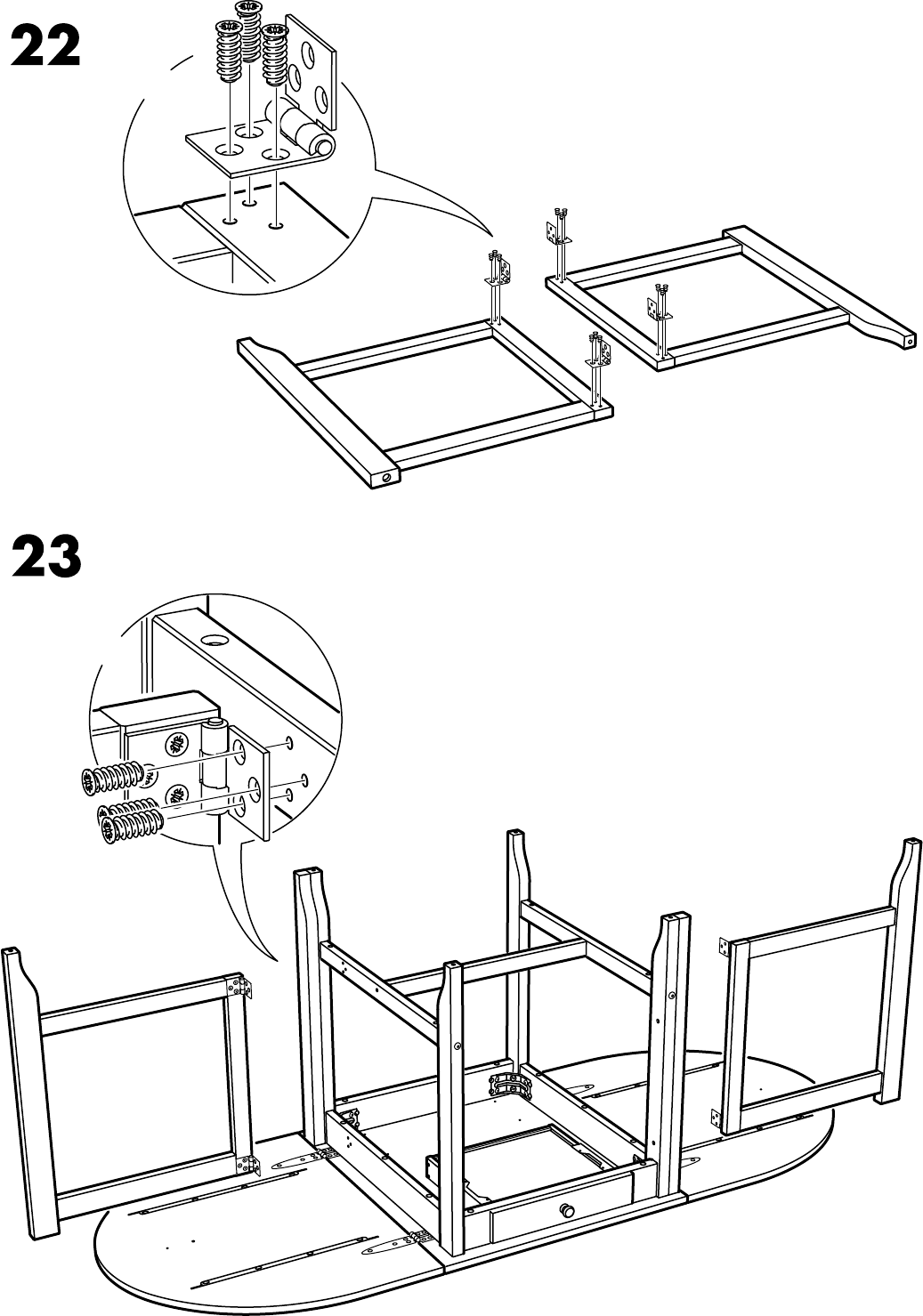 22

23