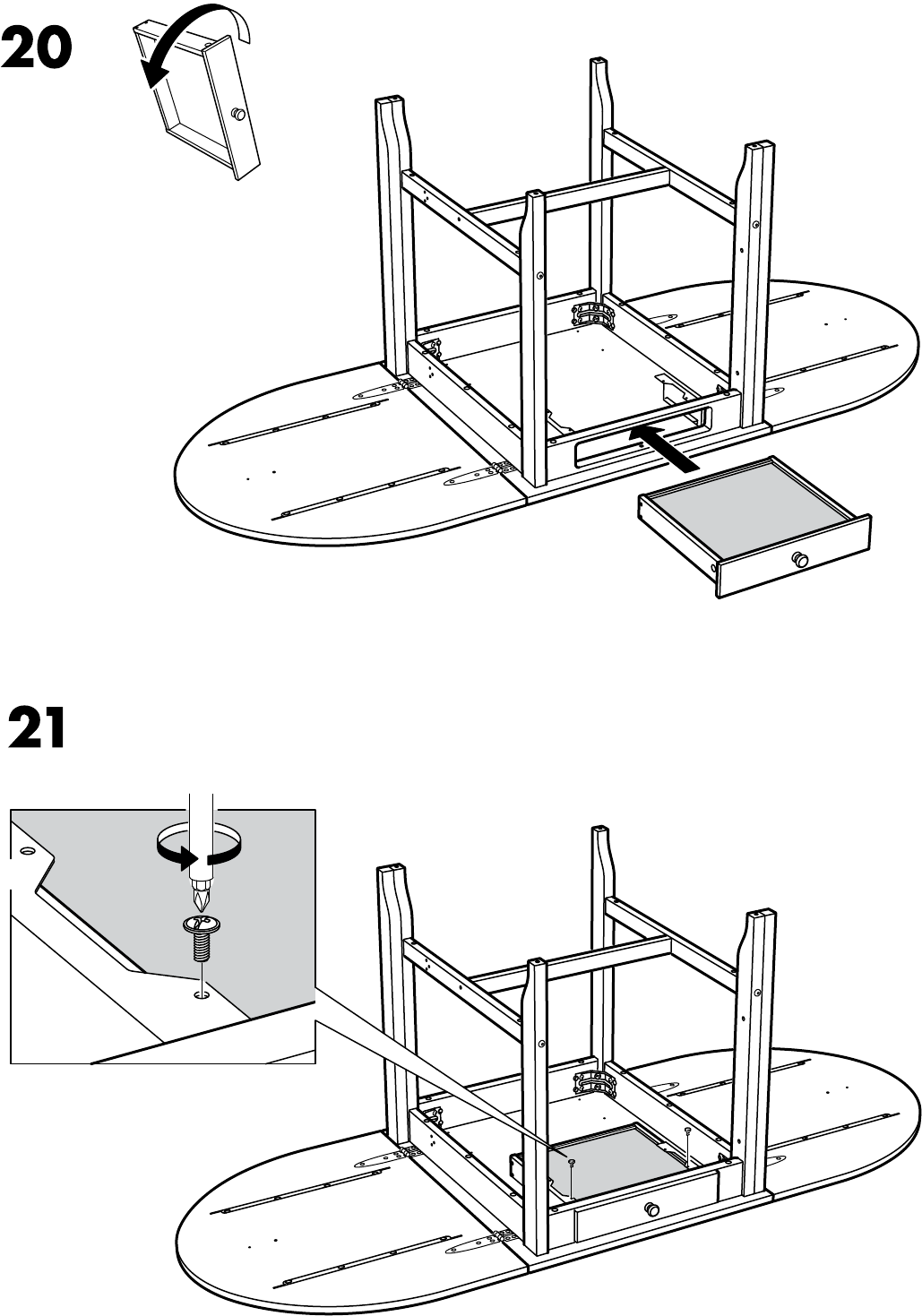 20

21