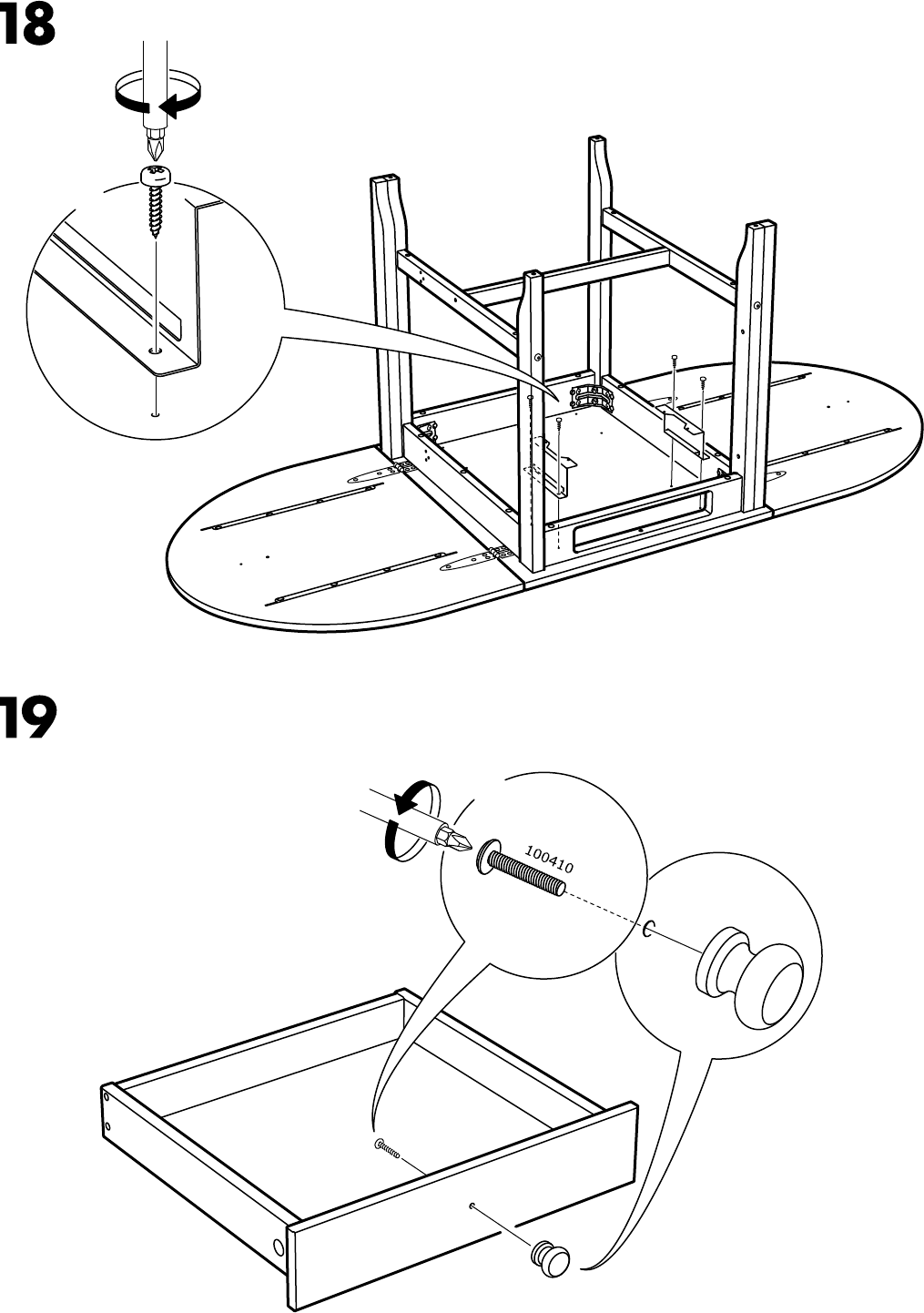 18

19

100410