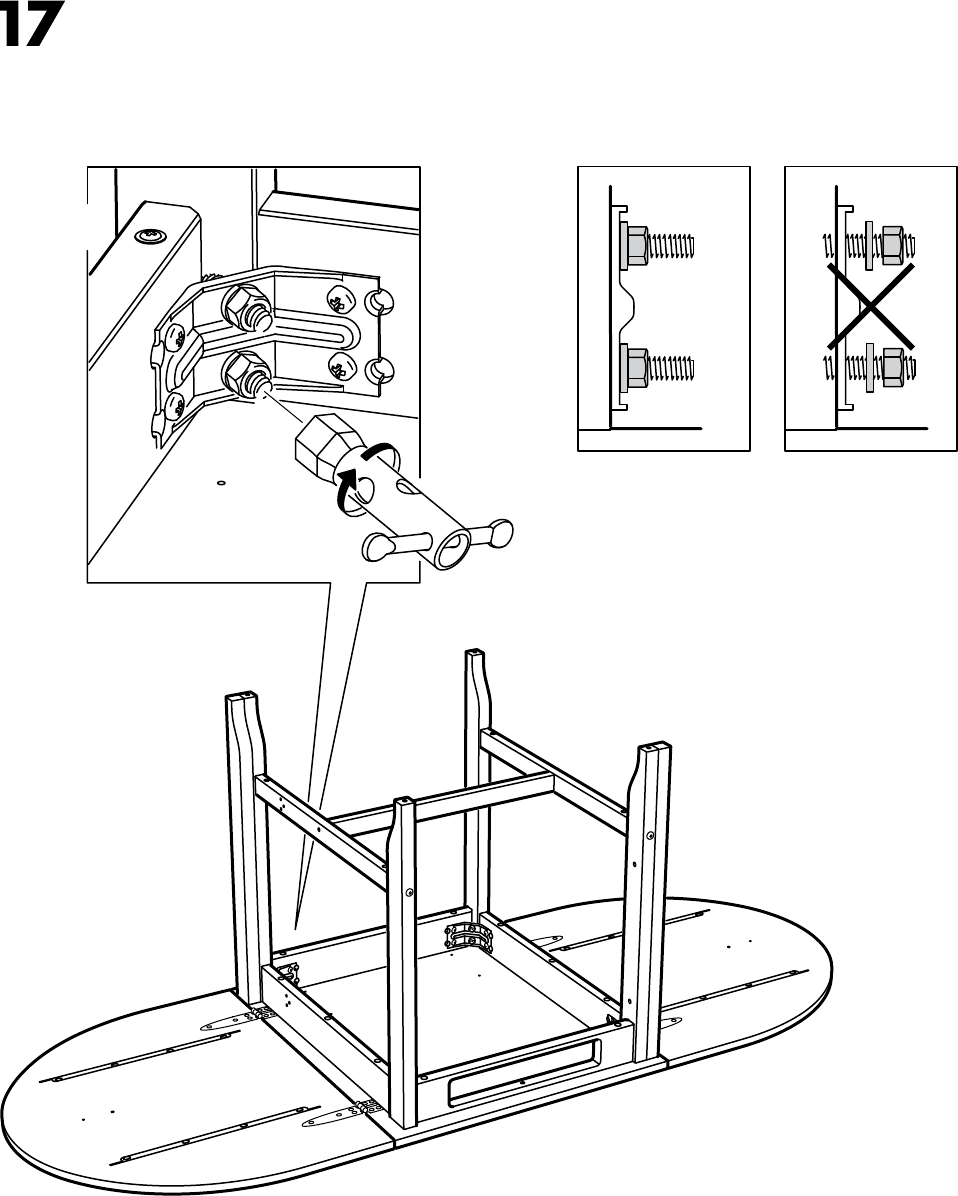 17