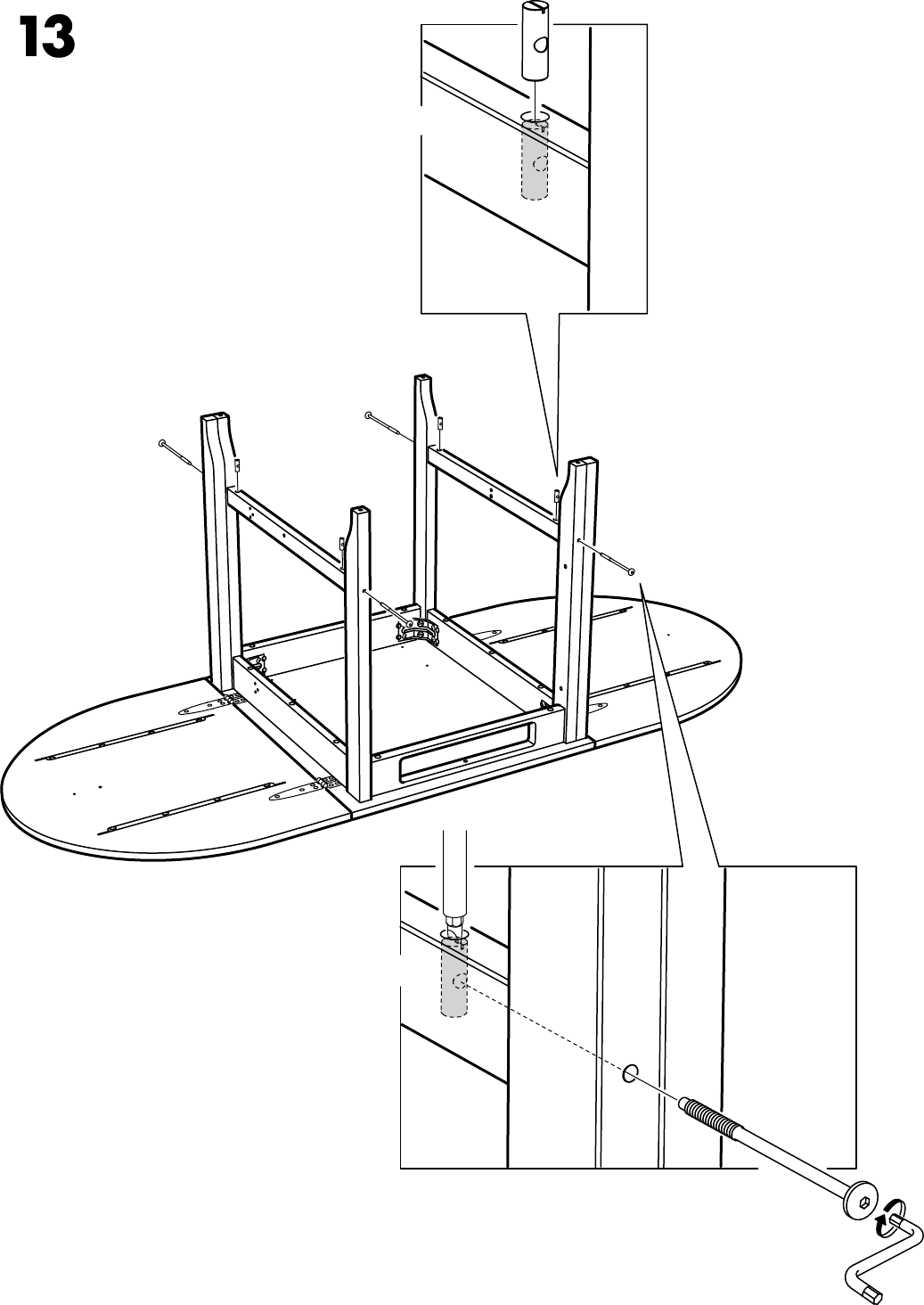 13