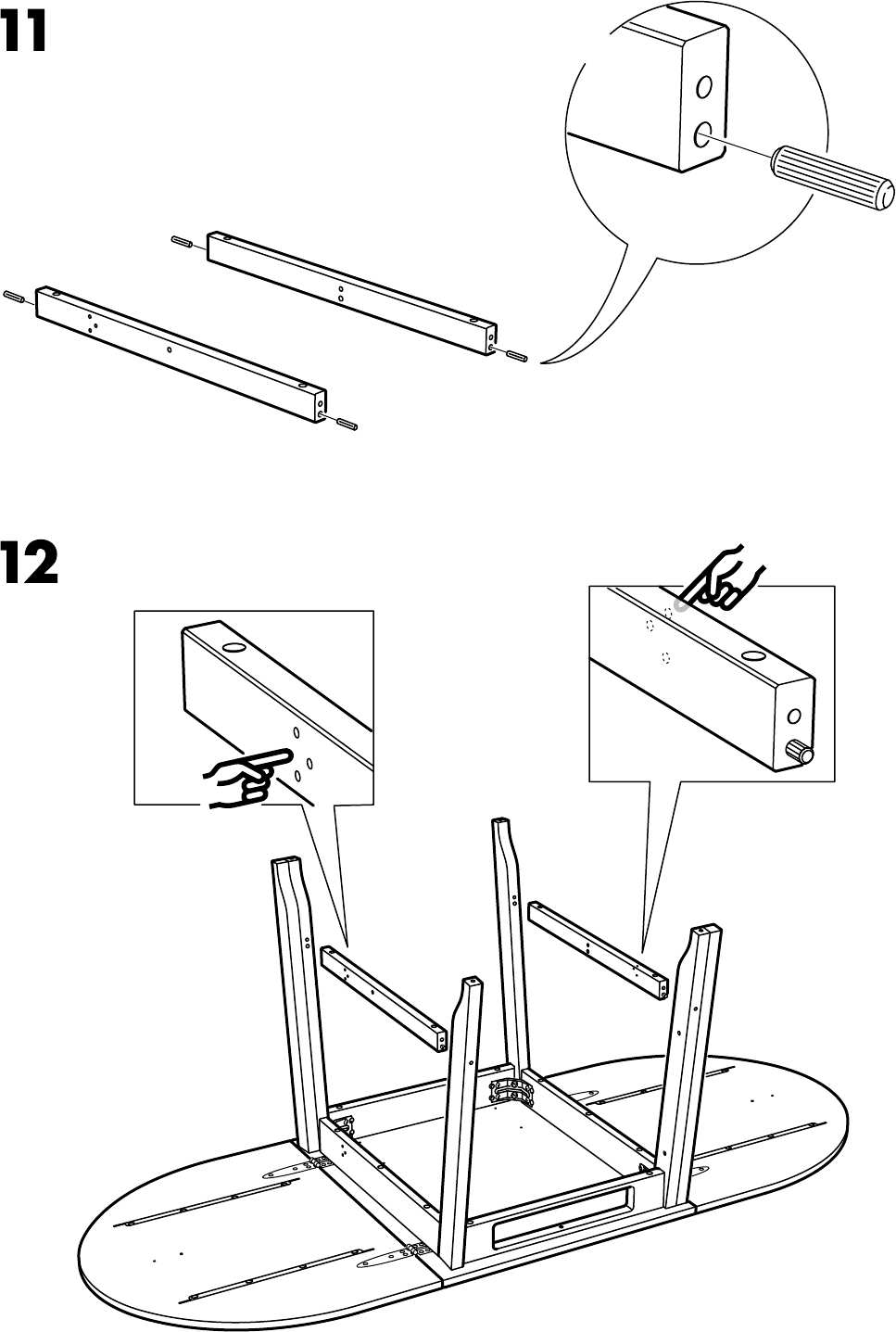 11

12