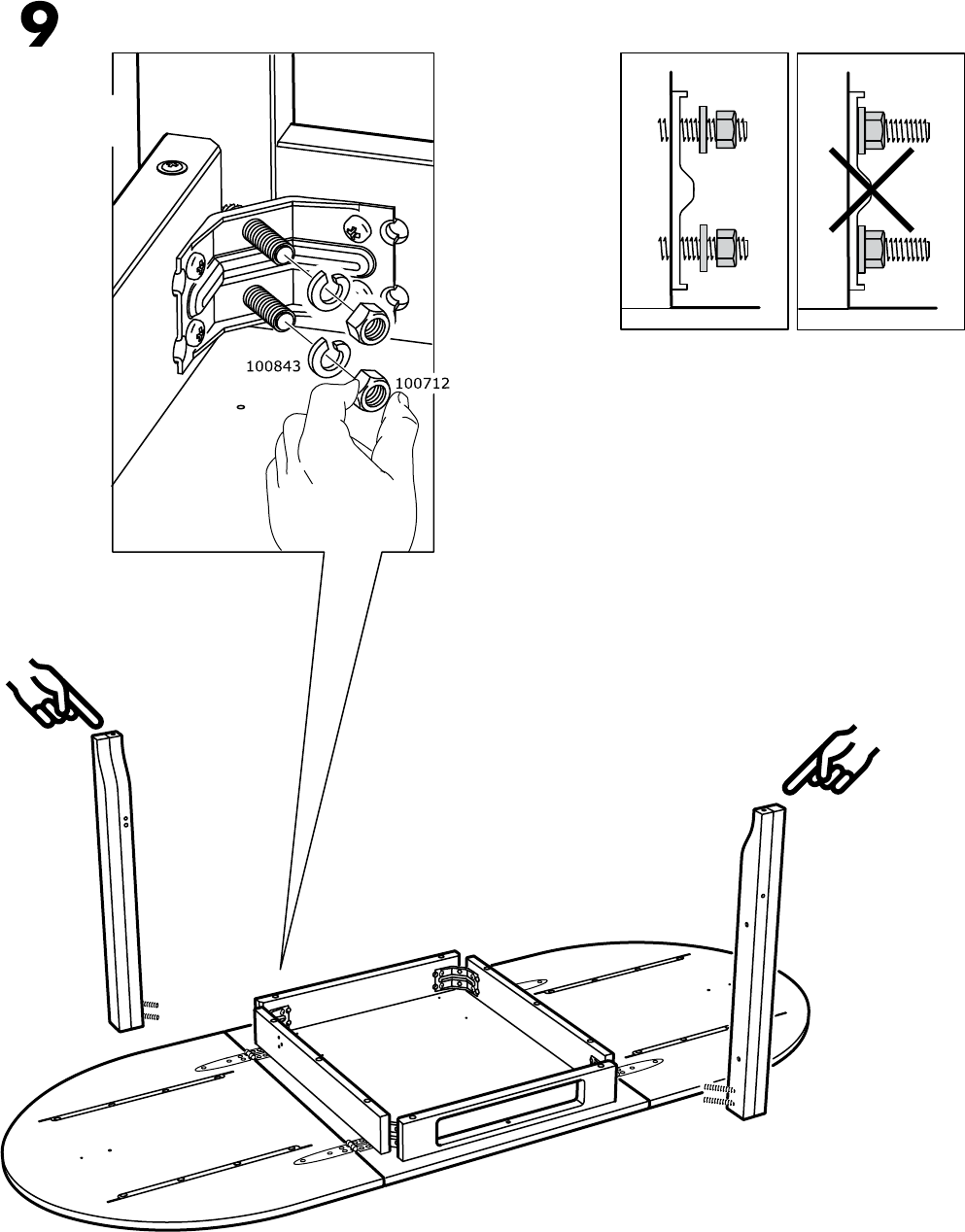 9

100843

100712