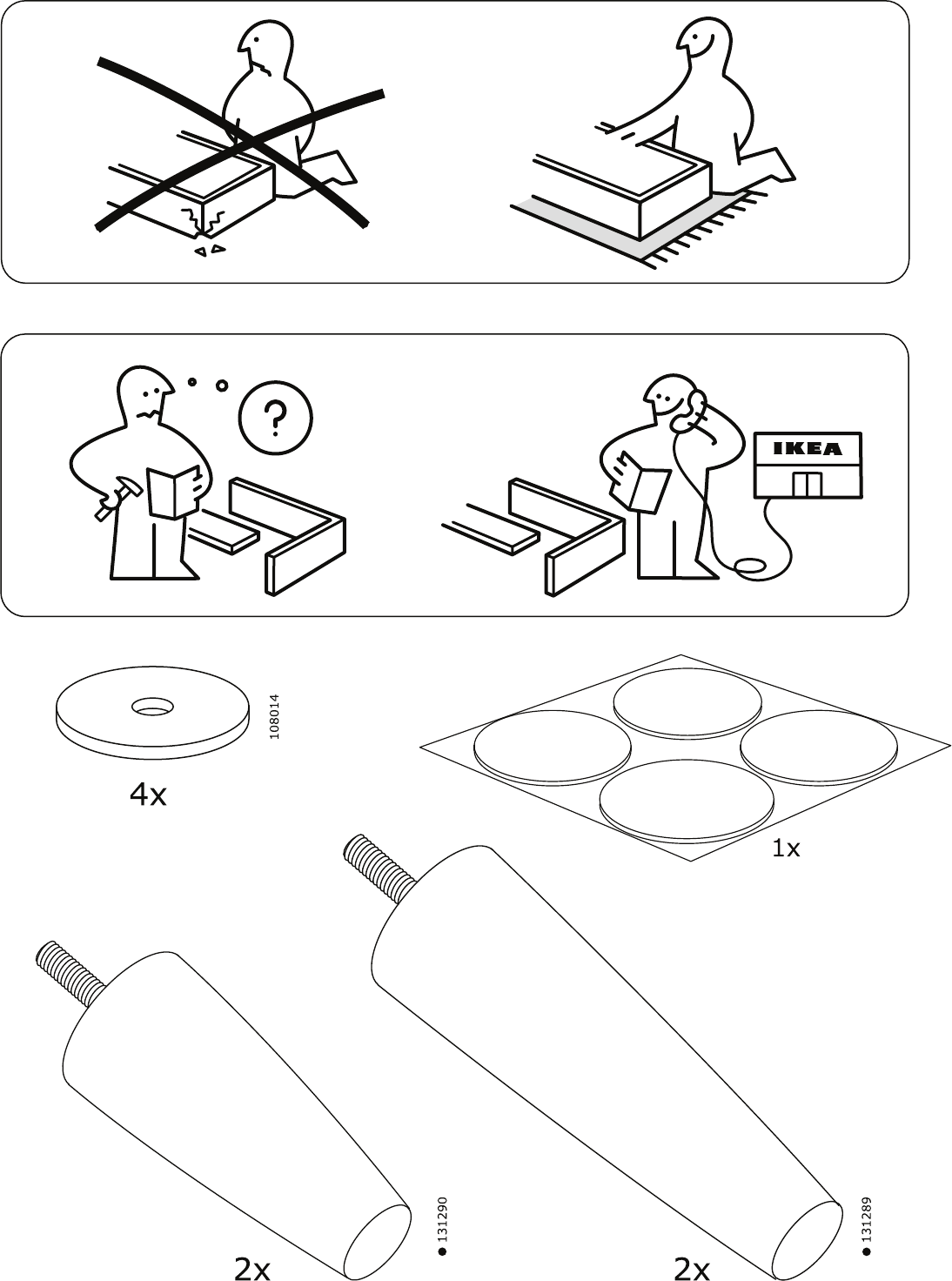 ?

IKEA

108014

4x

1x

131290

2x

131289

2x