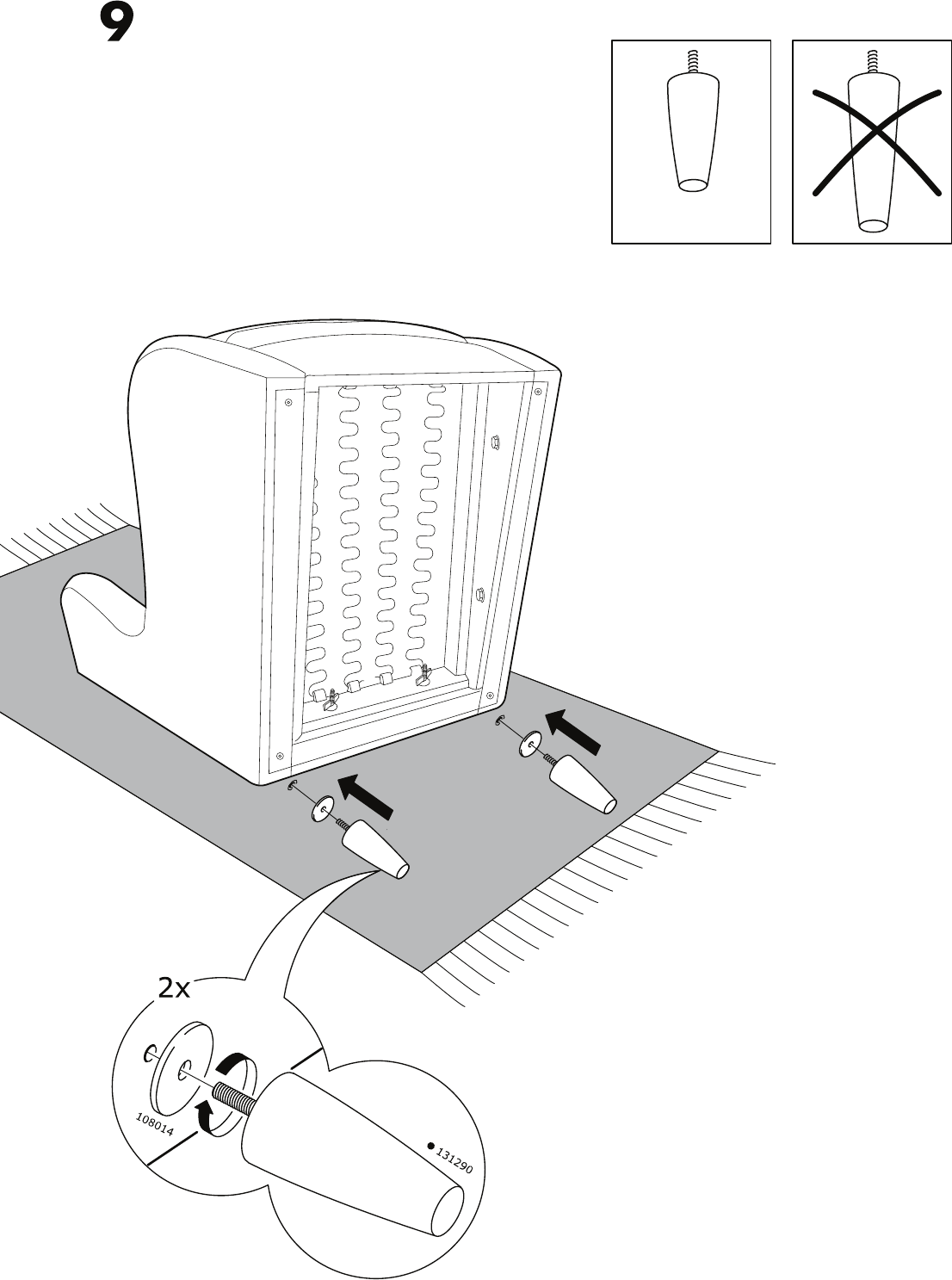 9

2x

108014

131290