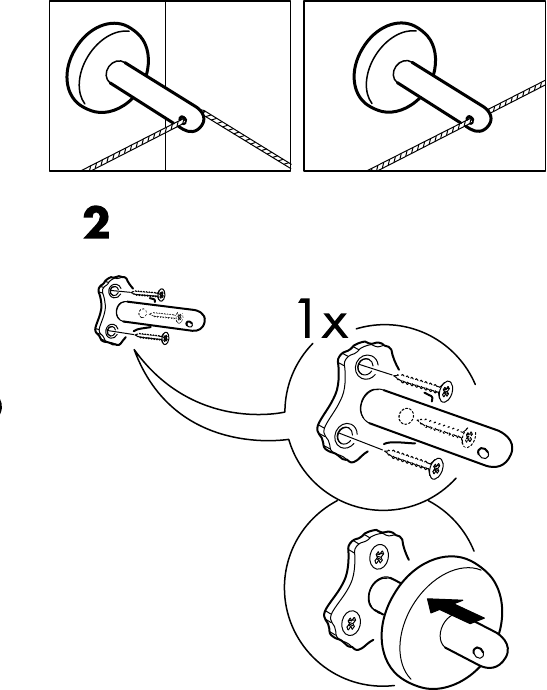 2

1x