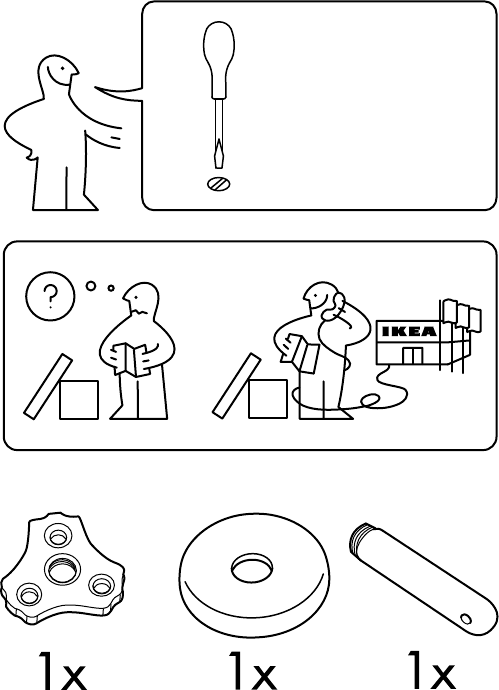 ?

IKEA

1x

1x

1x