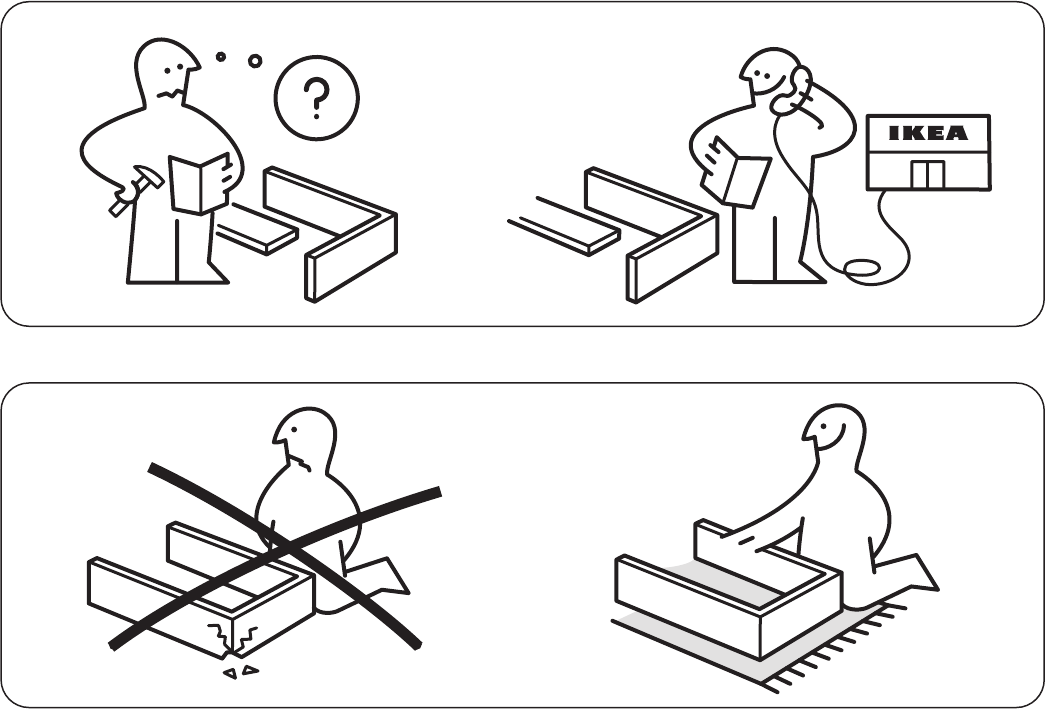 ?

IKEA