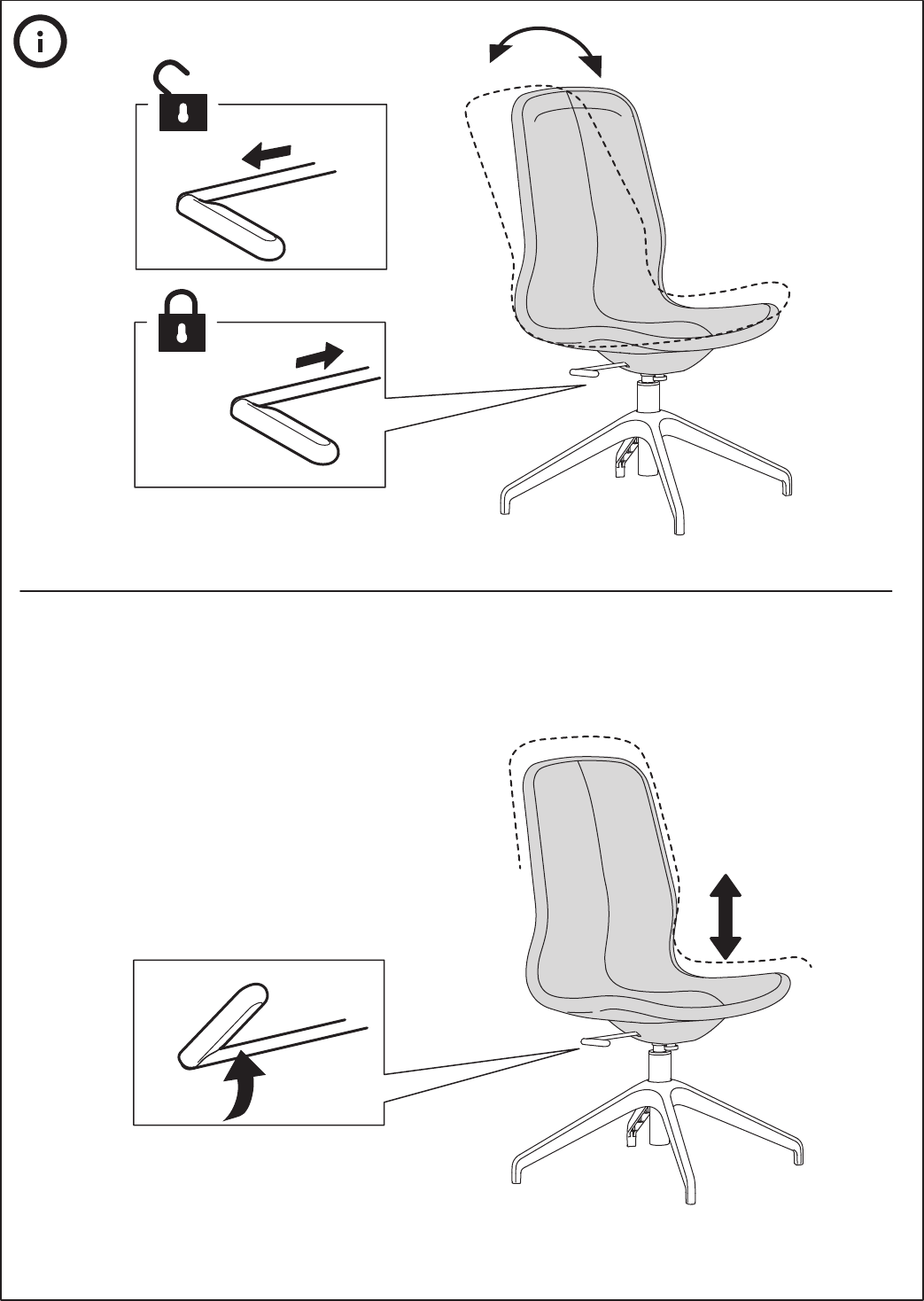 i