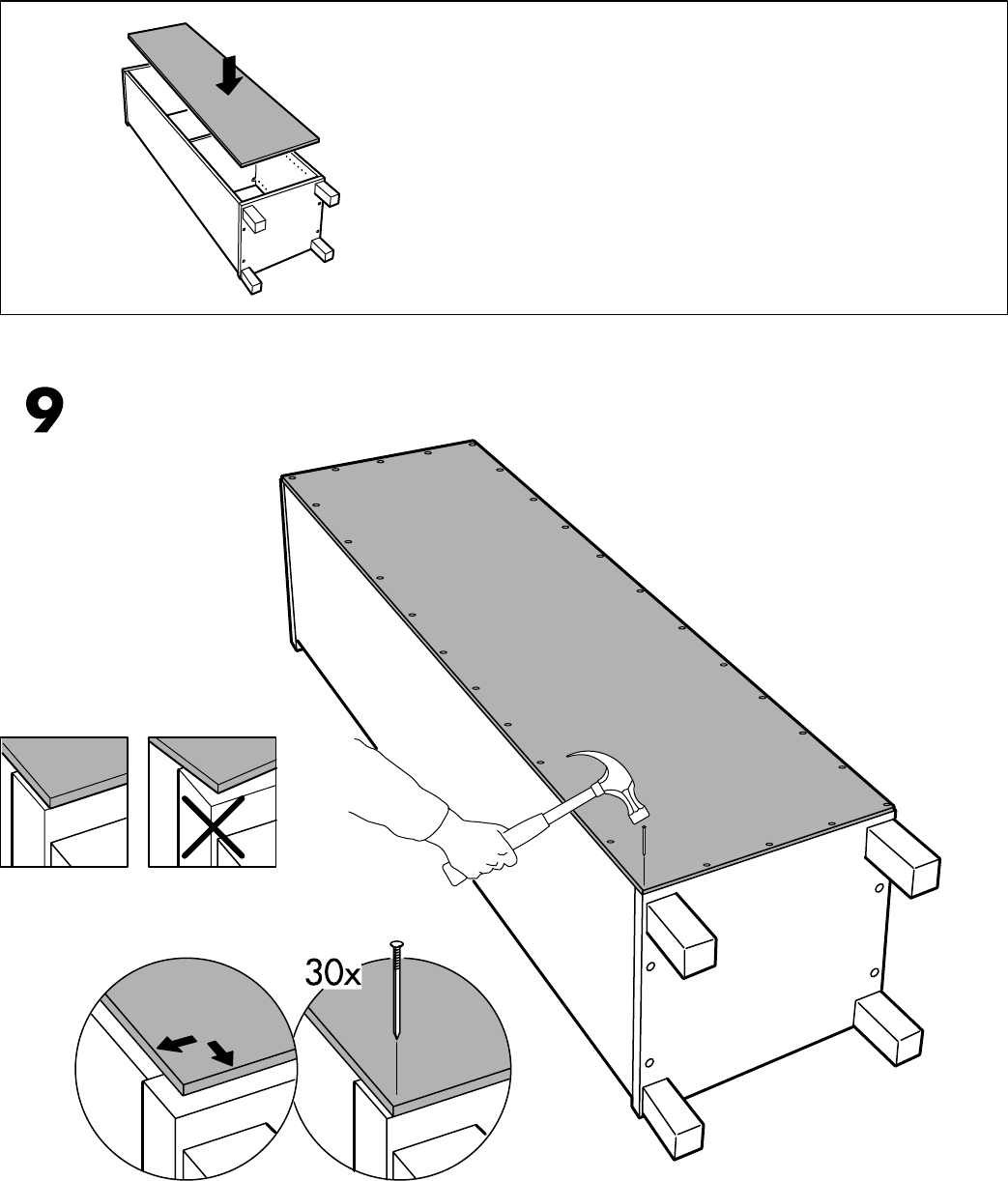 9

30x