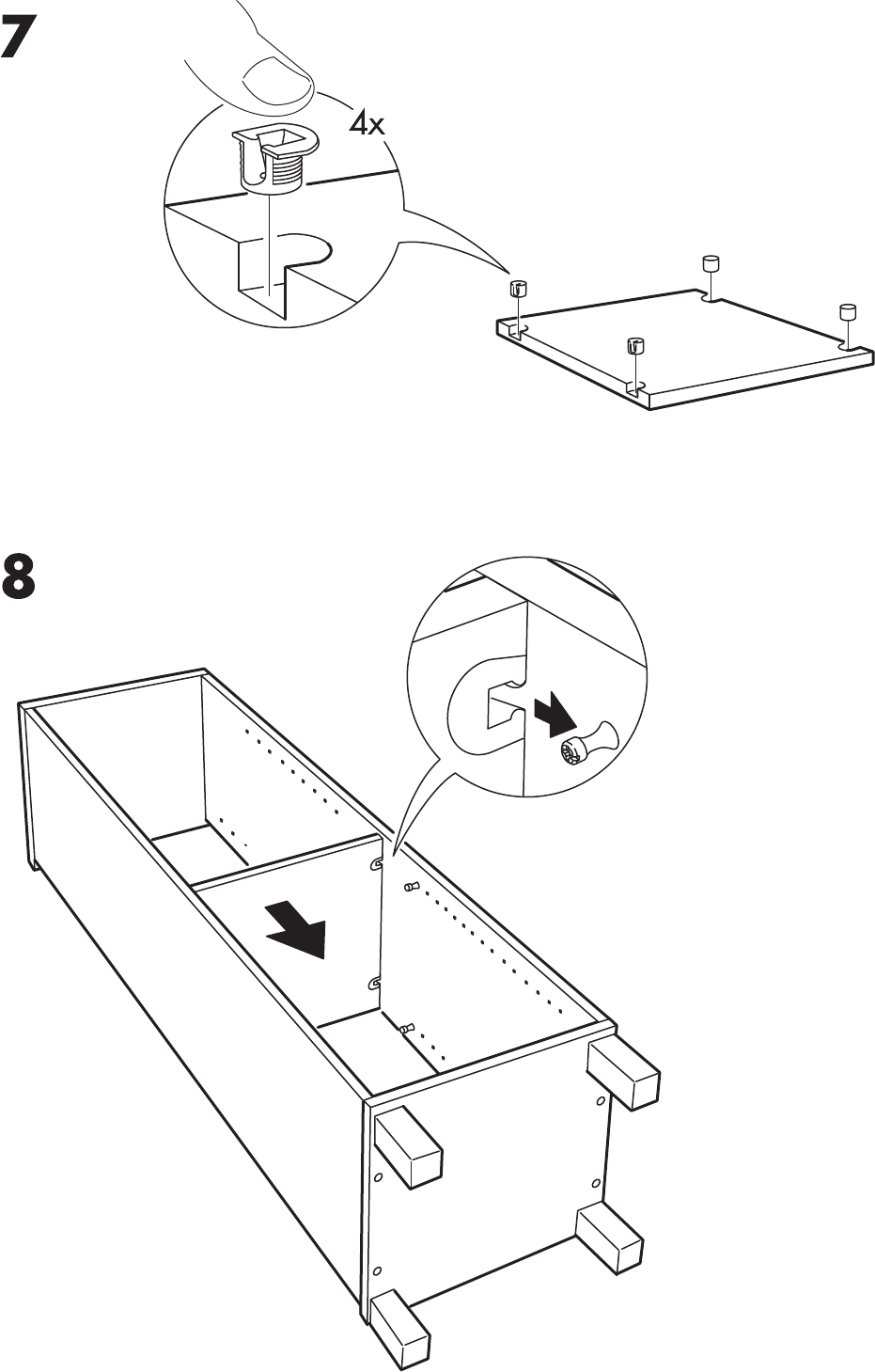 7

4x

8