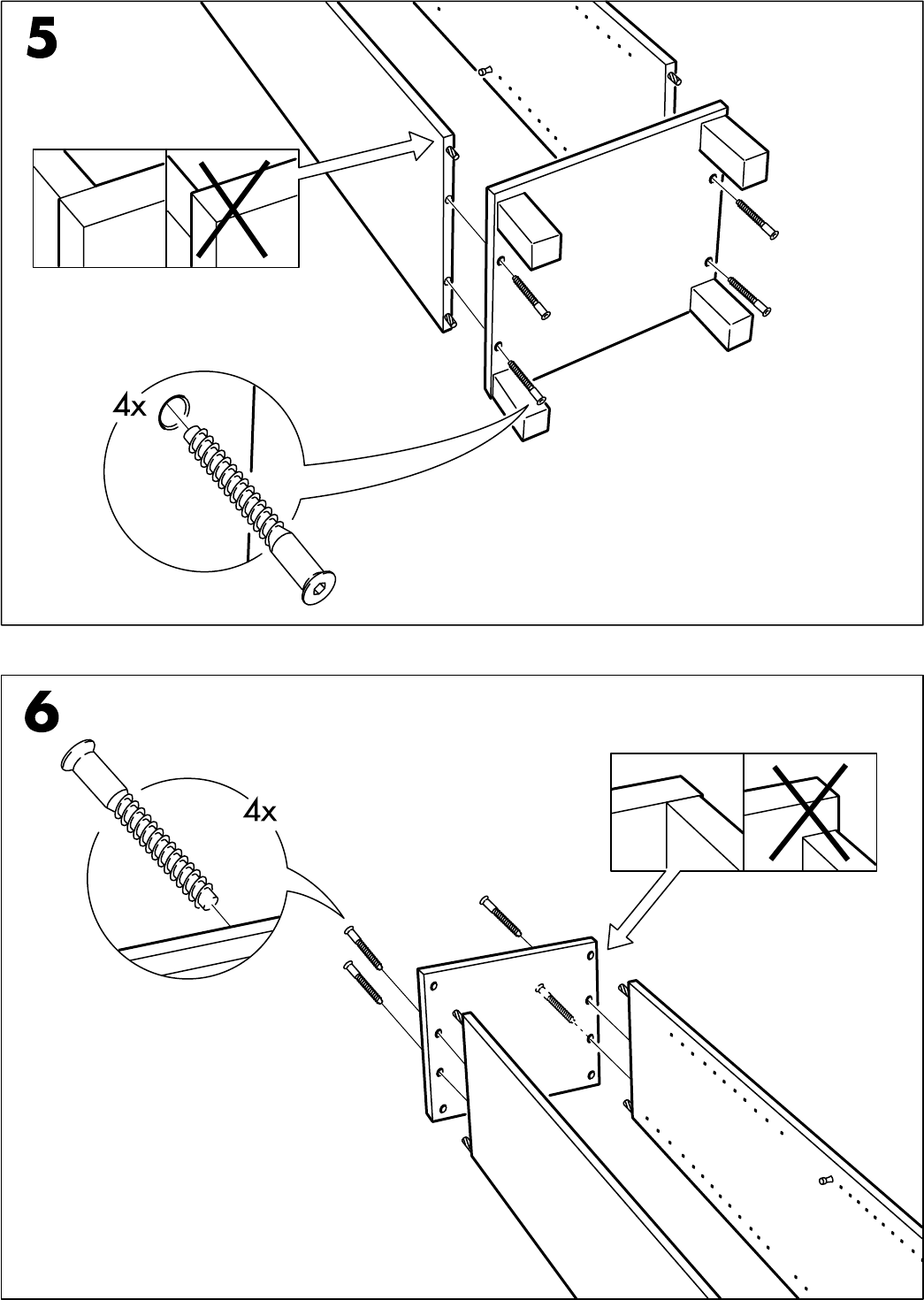 5

4x

6

4x