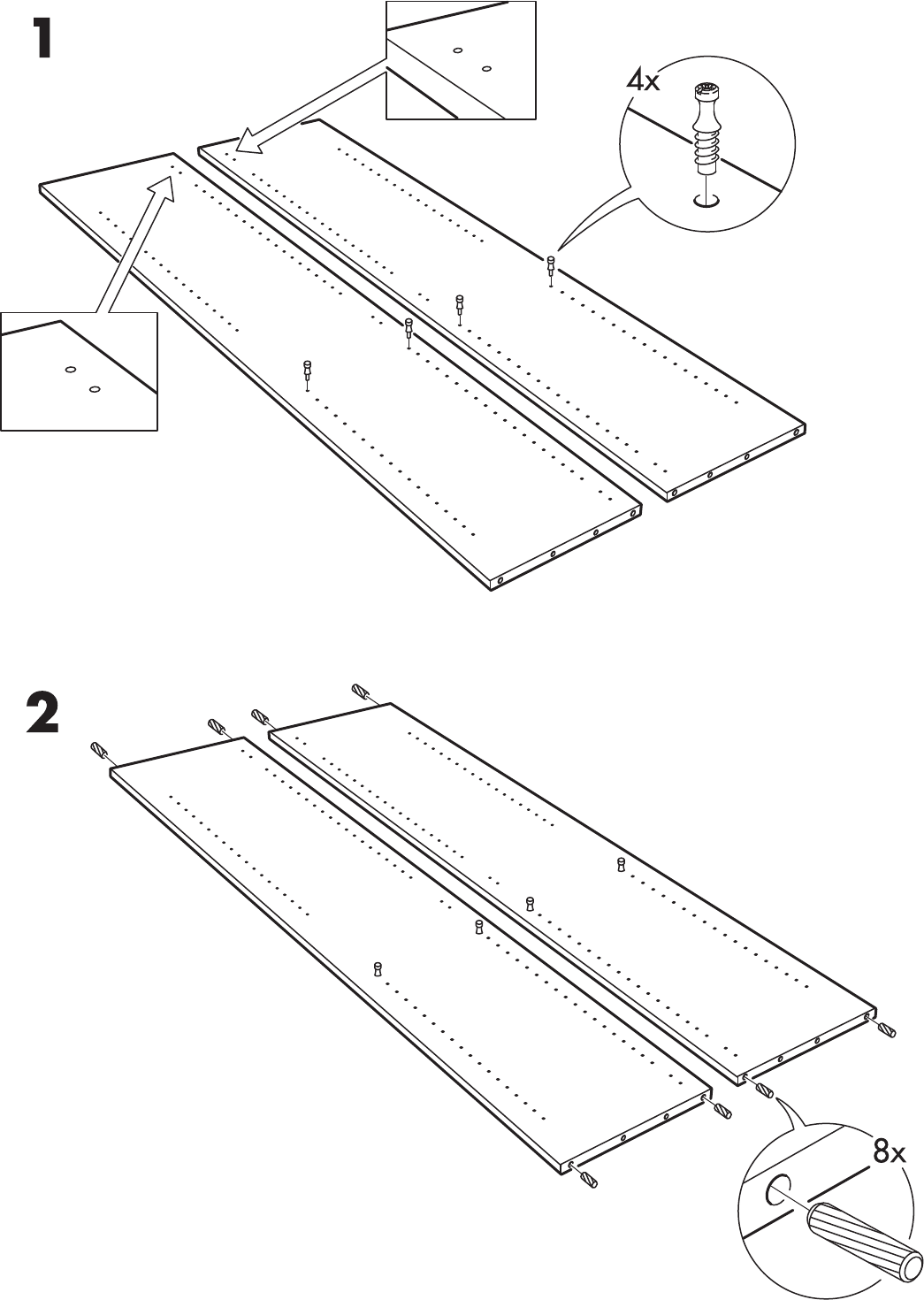 1

4x

2

8x