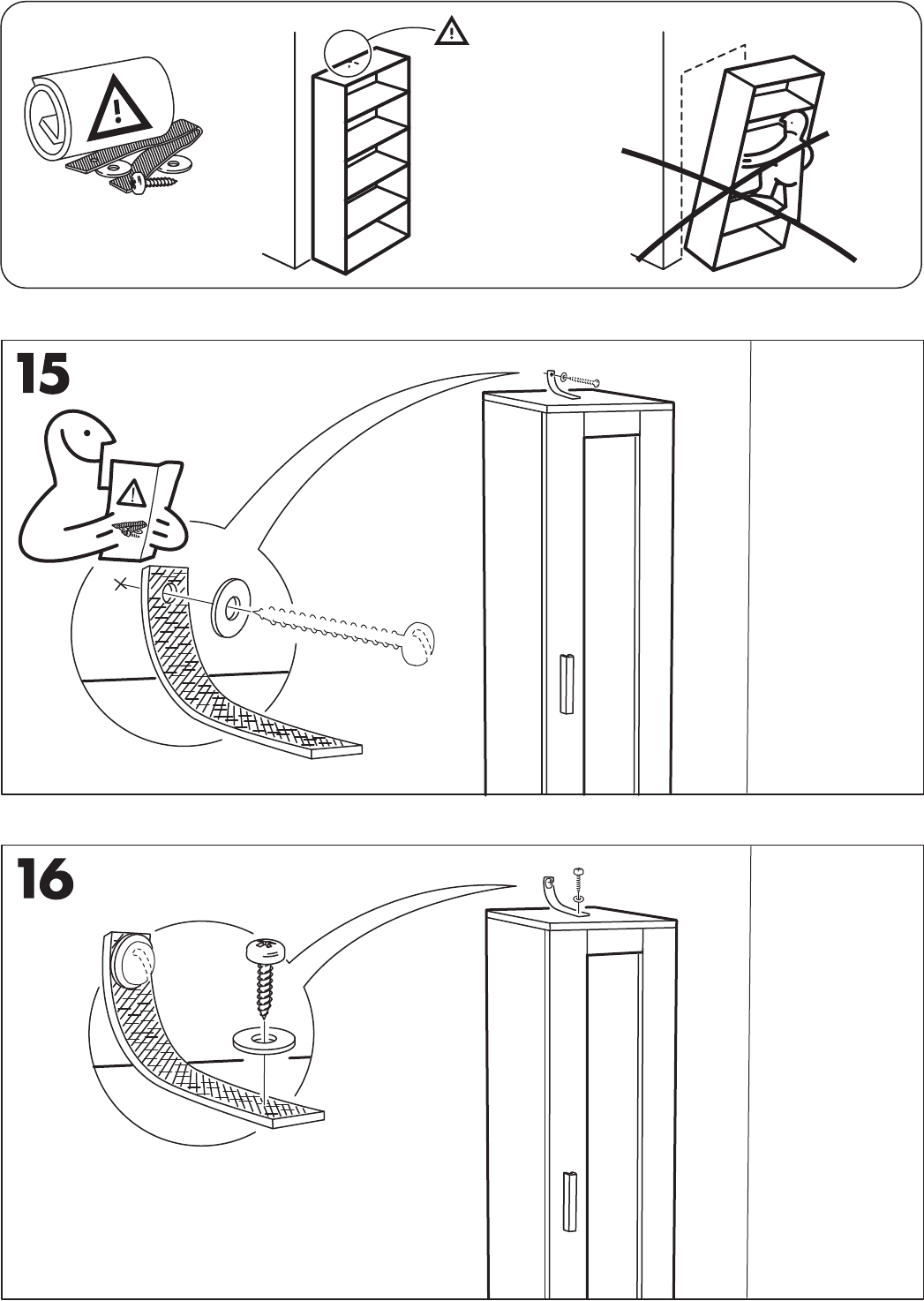 15

16