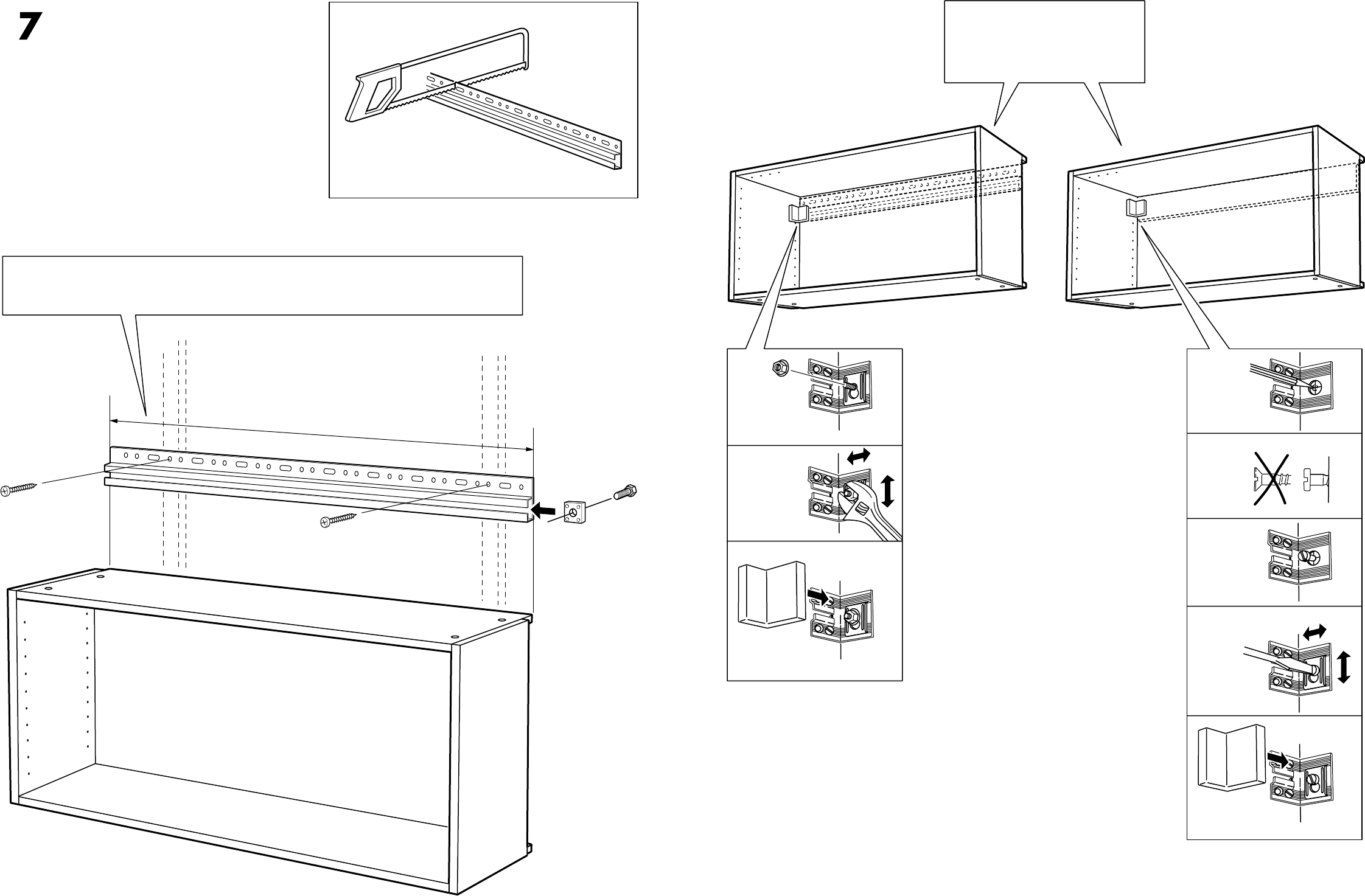 7