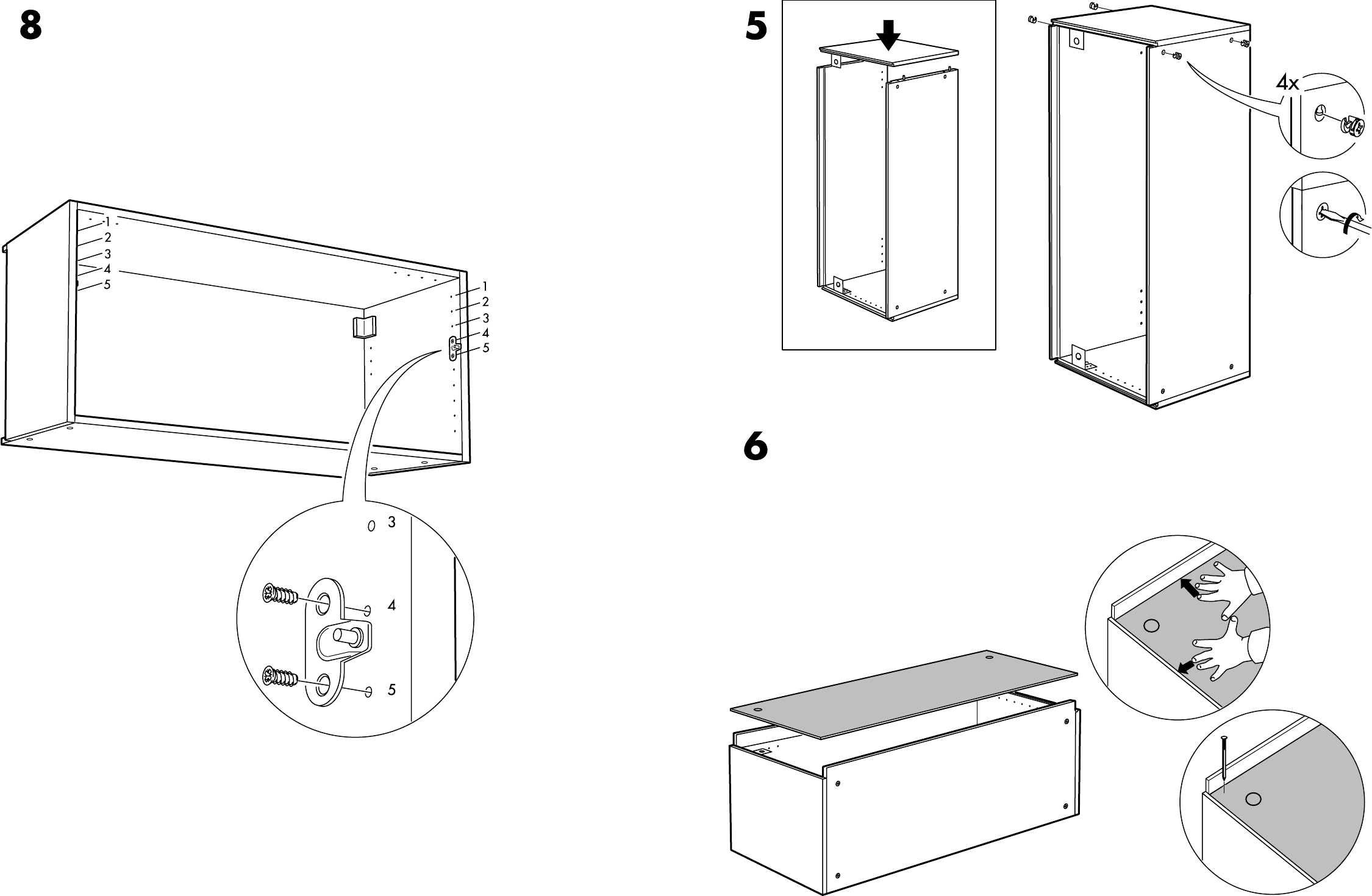 8

1
2
3
4
5

1
2
3
4
5

3

4

5

5

4x

6