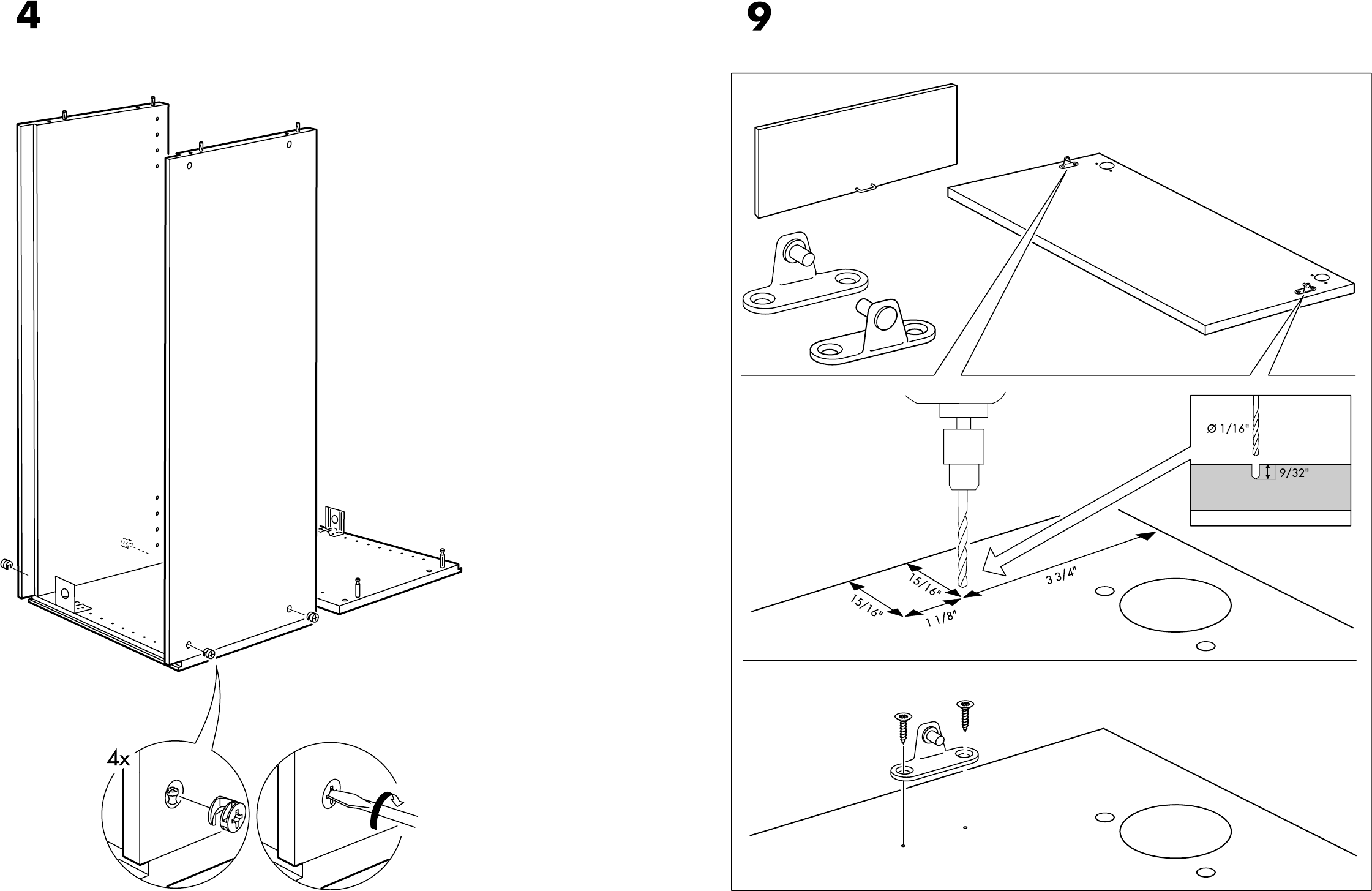 4

4x

9

Ø 1/16"

9/32"

15/16"

15/16"

1 1/8"

3 3/4"