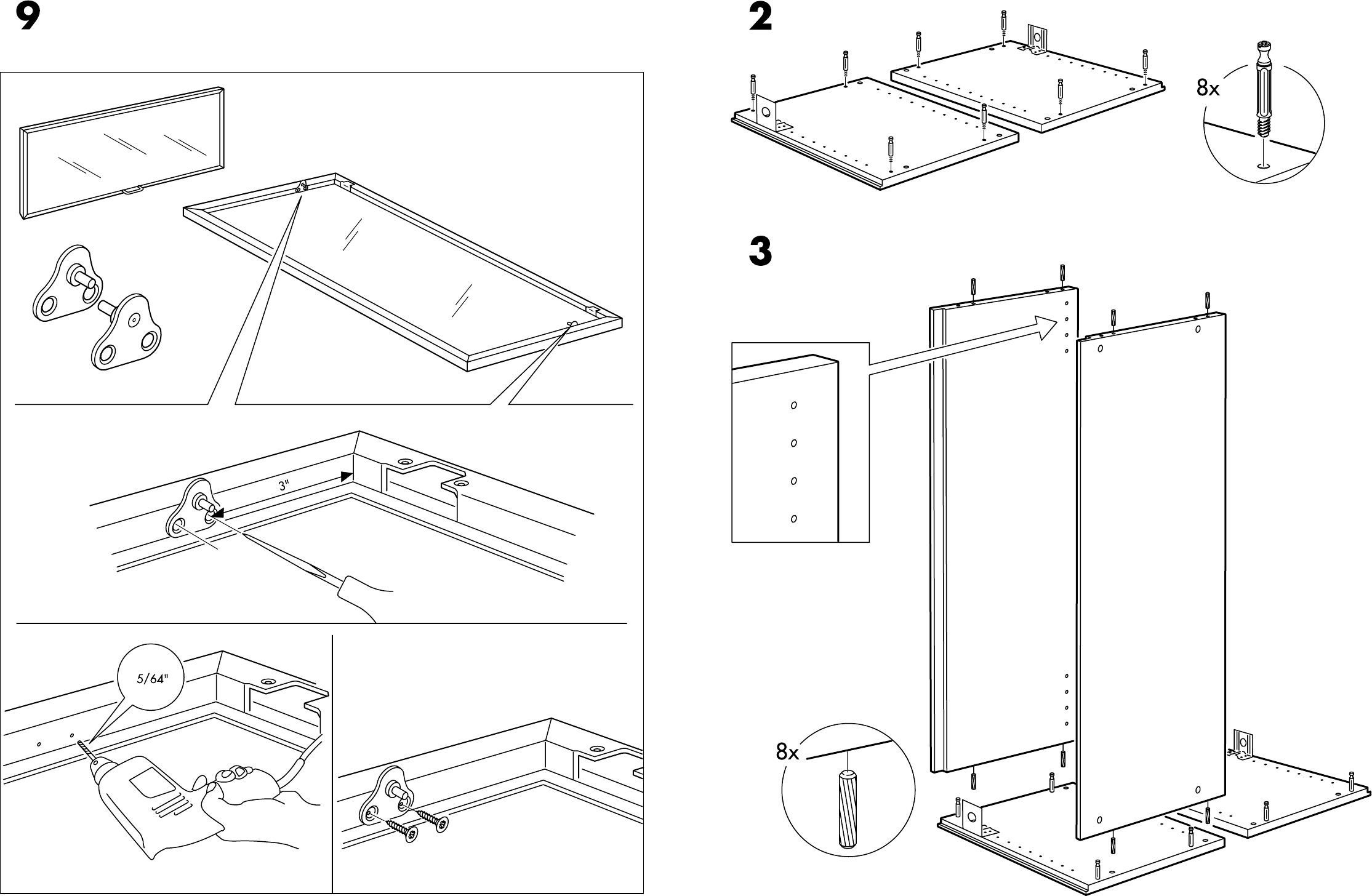 9

3"

5/64"

2

8x

3

8x