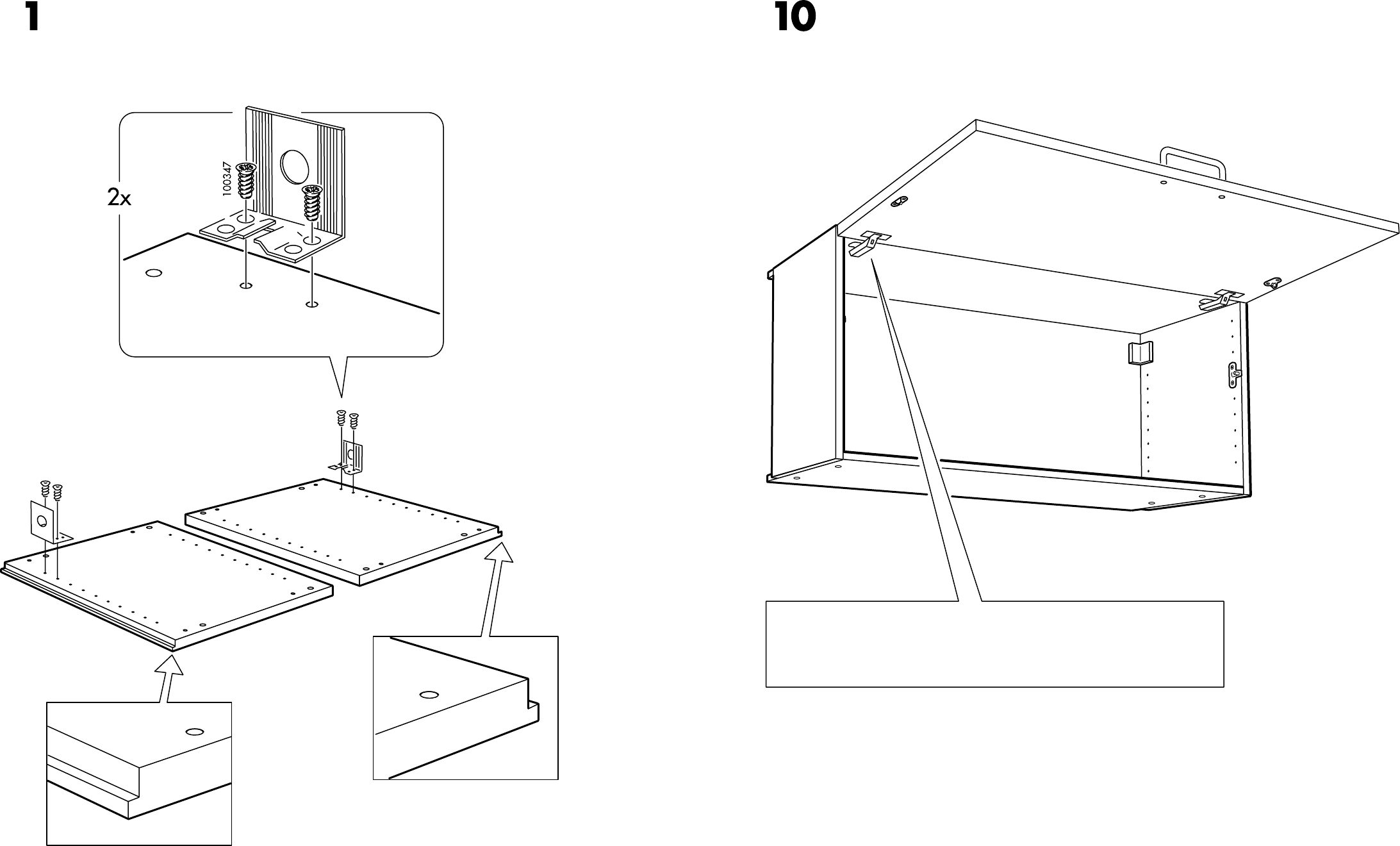 1

2x

100347

10