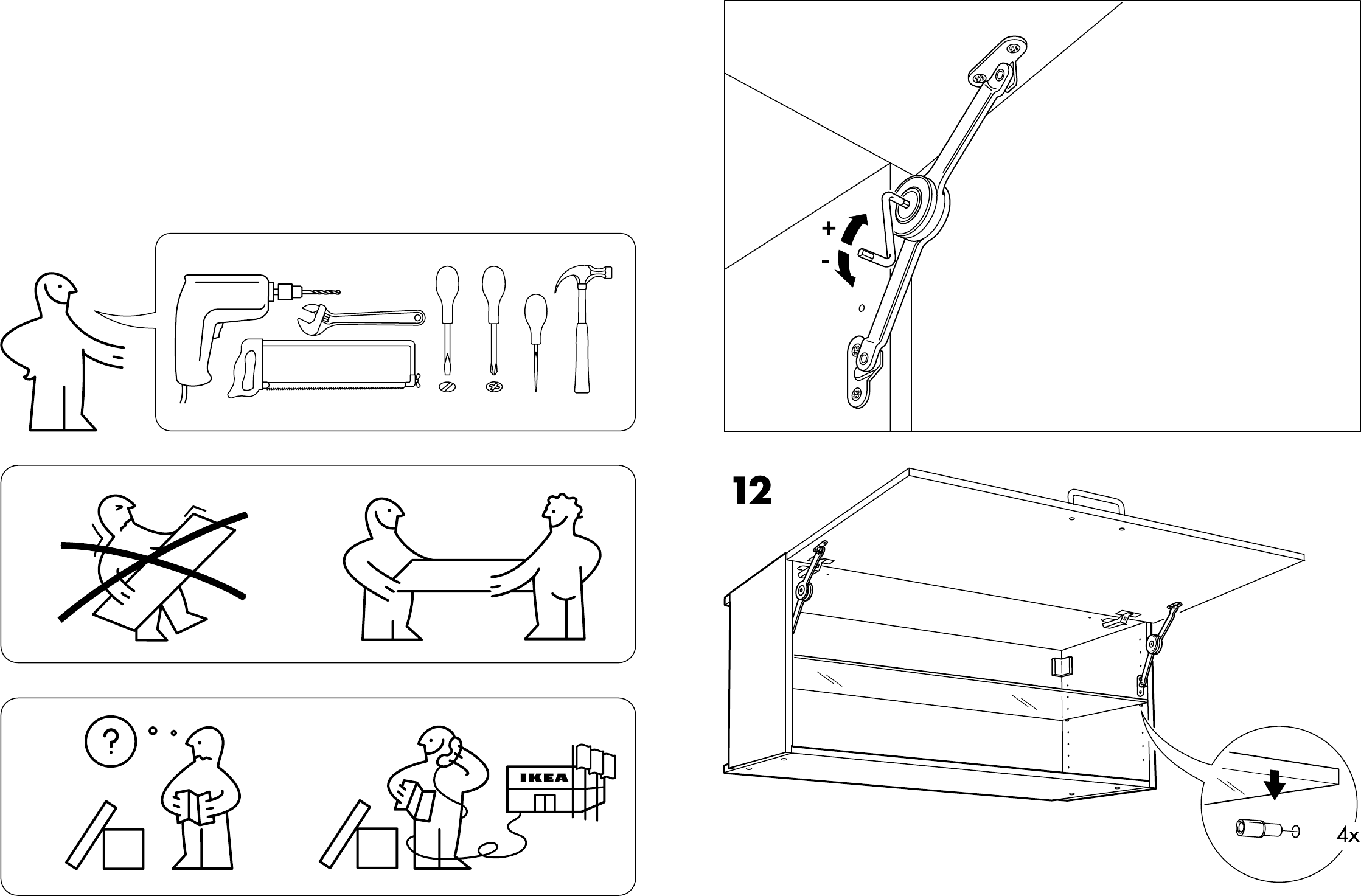 ?

IKEA

+
-

12

4x